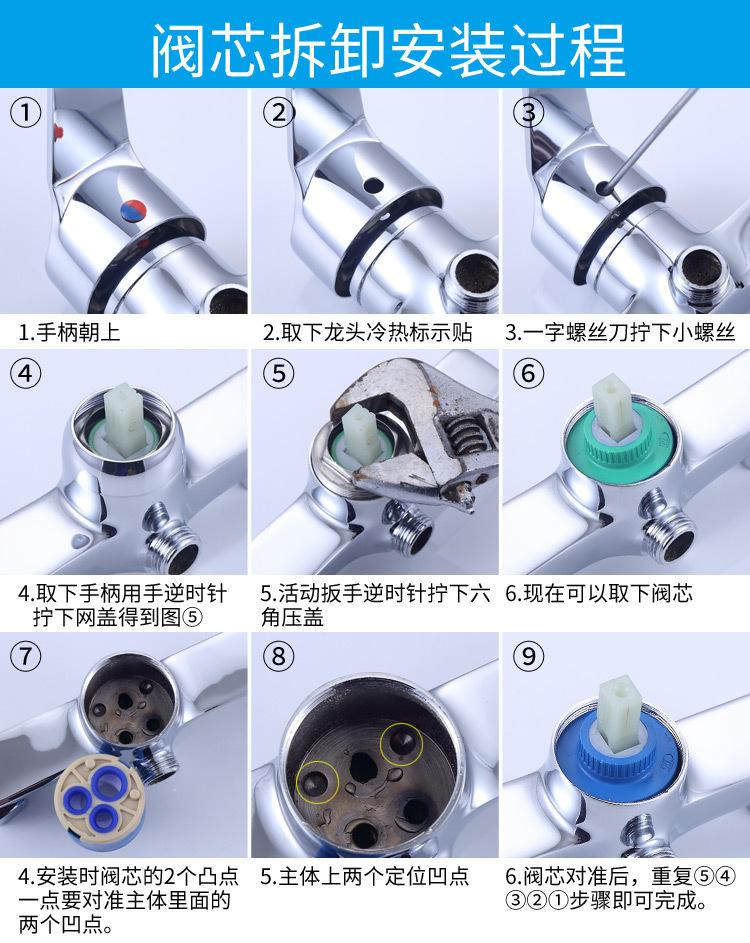 阀芯拆卸安装过程

①

1.手柄朝上

②

2.取下龙头冷热标示贴

③

3.一字螺丝刀拧下小螺丝

④

4.取下手柄用手逆时针拧下网盖得到图⑤

⑤

5.活动扳手逆时针拧下六角压盖

⑥

6.现在可以取下阀芯

⑦

4.安装时阀芯的2个凸点一点要对准主体里面的两个凹点。

⑧

5.主体上两个定位凹点

⑨

6.阀芯对准后，重复⑤④③②①步骤即可完成。