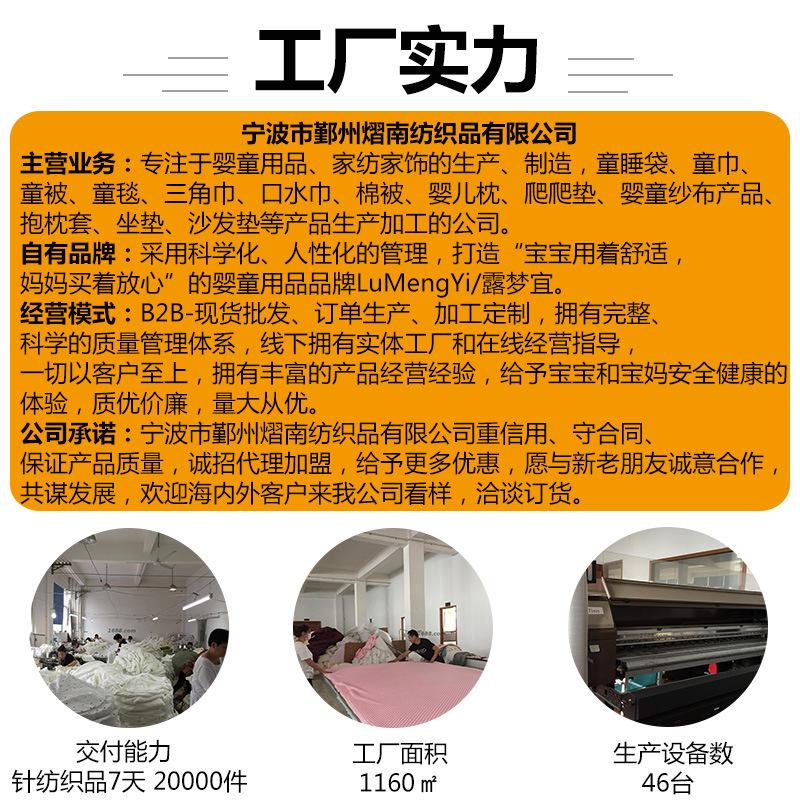 工厂实力

宁波市鄞州熠南纺织品有限公司

主营业务：专注于婴童用品、家纺家饰的生产、制造，童睡袋、童巾、童被、童毯、三角巾、口水巾、棉被、婴儿枕、爬爬垫、婴童纱布产品、抱枕套、坐垫、沙发垫等产品生产加工的公司。

自有品牌：采用科学化、人性化的管理，打造“宝宝用着舒适，妈妈买着放心”的婴童用品品牌LuMengYi/露梦宜。

经营模式：B2B-现货批发、订单生产、加工定制，拥有完整、科学的质量管理体系，线下拥有实体工厂和在线经营指导，一切以客户至上，拥有丰富的产品经营经验，给予宝宝和宝妈安全健康的体验，质优价廉，量大从优。

公司承诺：宁波市鄞州熠南纺织品有限公司重信用、守合同、保证产品质量，诚招代理加盟，给予更多优惠，愿与新老朋友诚意合作，共谋发展，欢迎海内外客户来我公司看样，洽谈订货。

交付能力
针纺织品7天 20000件

工厂面积
1160 ㎡

生产设备数
46台