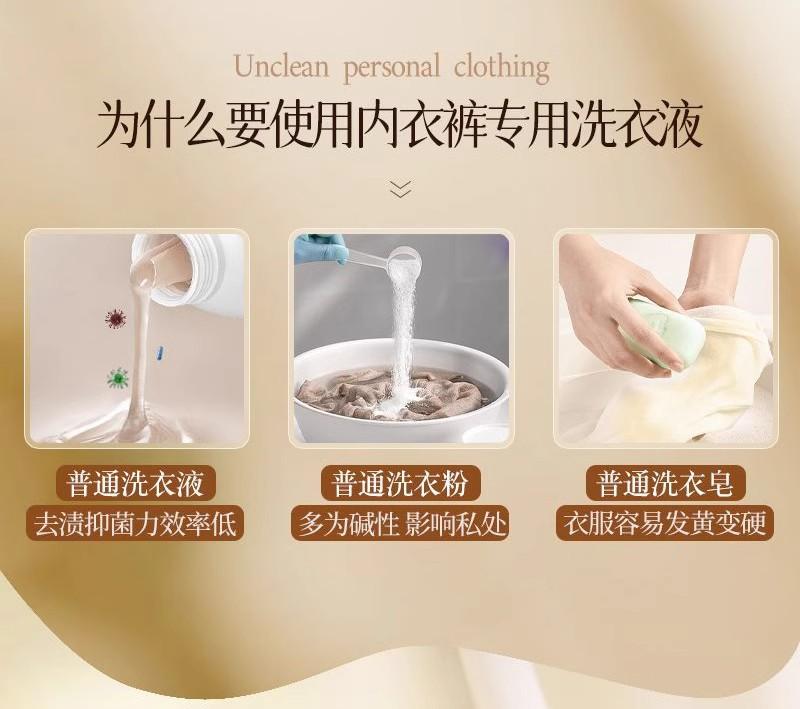 Unclean personal clothing

为什么要使用内衣裤专用洗衣液

普通洗衣液
去渍抑菌力效率低

普通洗衣粉
多为碱性 影响私处

普通洗衣皂
衣服容易发黄变硬