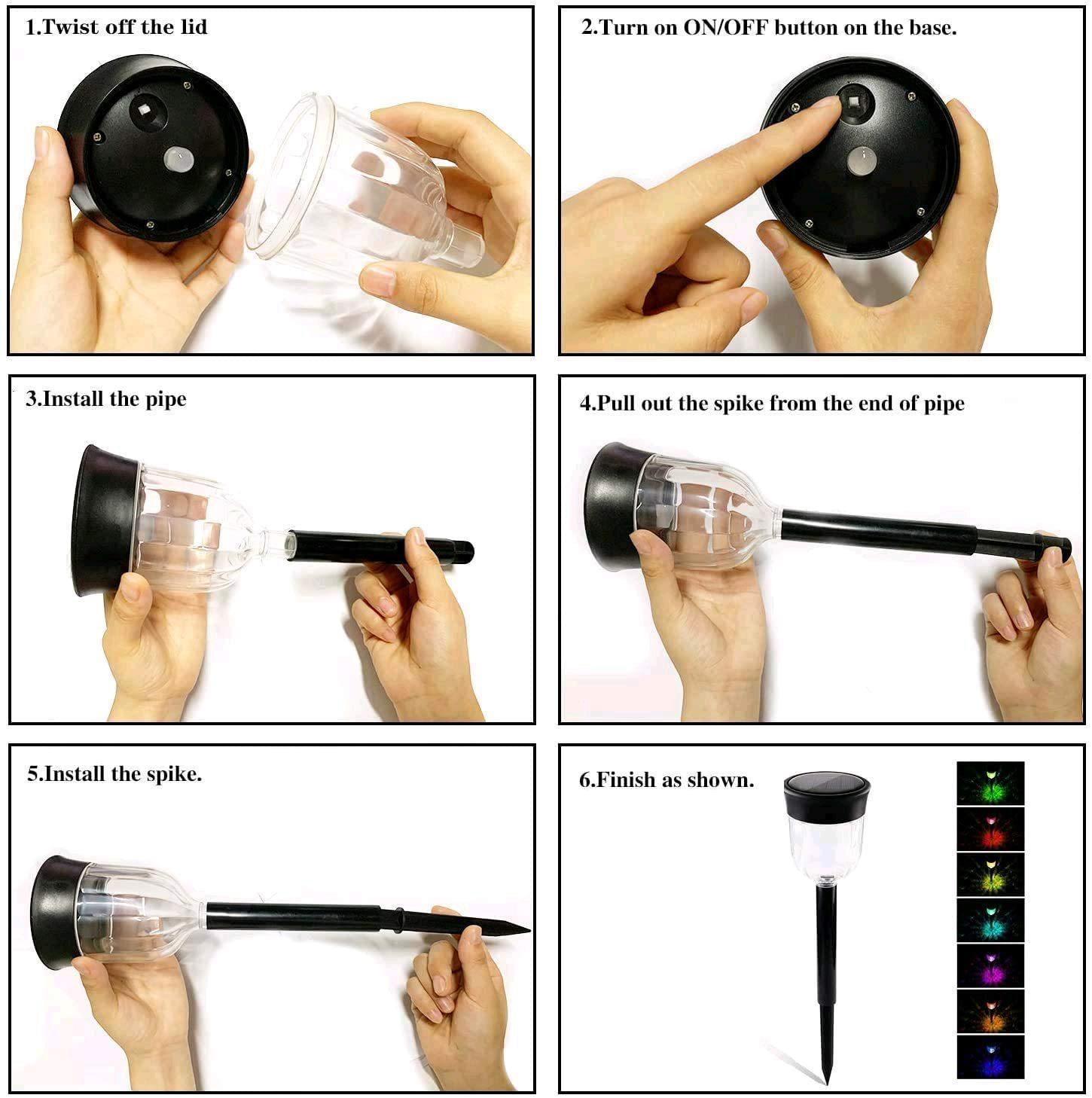 1.Twist off the lid

2.Turn on ON/OFF button on the base.

3.Install the pipe

4.Pull out the spike from the end of pipe

5.Install the spike.

6.Finish as shown.