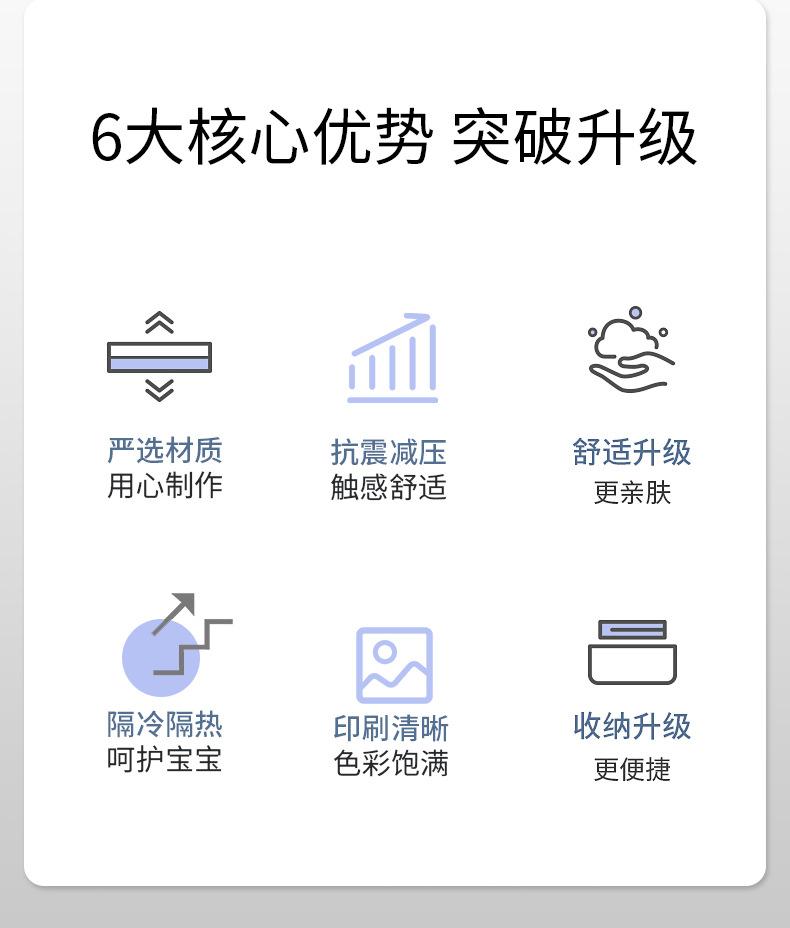 6大核心优势 突破升级

严选材质
用心制作

抗震减压
触感舒适

舒适升级
更亲肤

隔冷隔热
呵护宝宝

印刷清晰
色彩饱满

收纳升级
更便捷