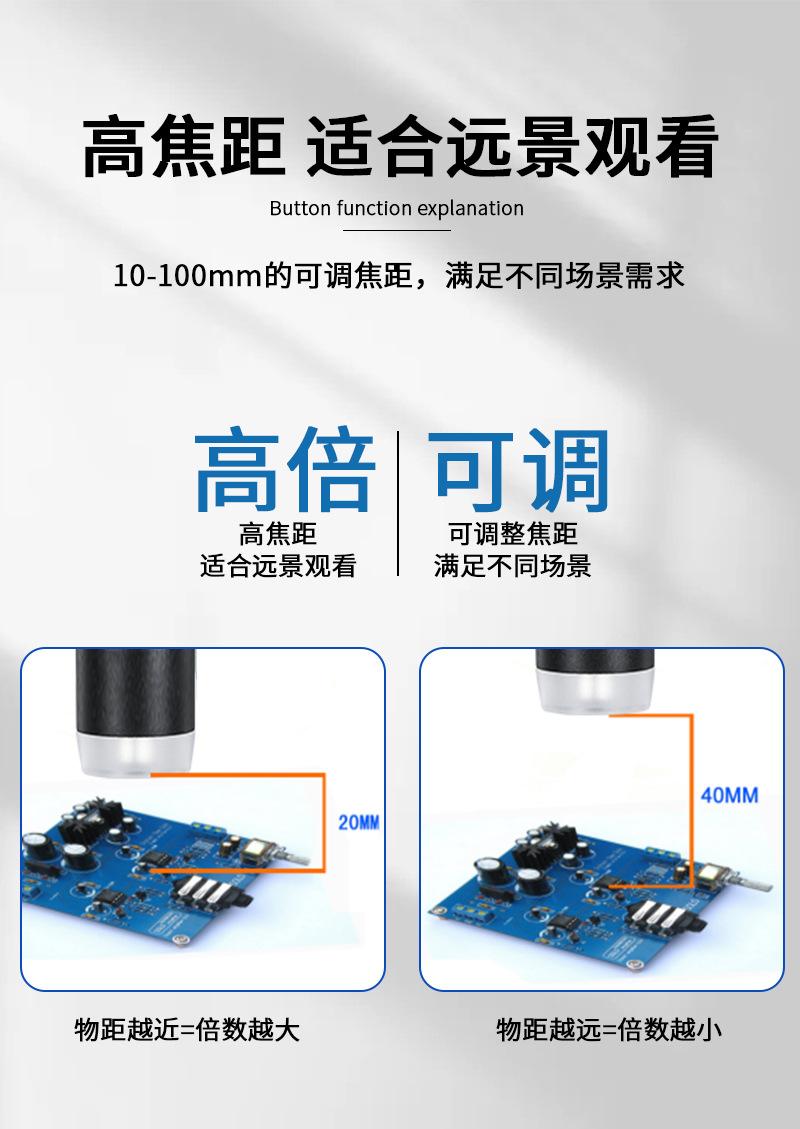 高焦距 适合远景观看

Button function explanation

10-100mm的可调焦距，满足不同场景需求

高倍
高焦距
适合远景观看

可调
可调整焦距
满足不同场景

20MM

40MM

物距越近=倍数越大

物距越远=倍数越小