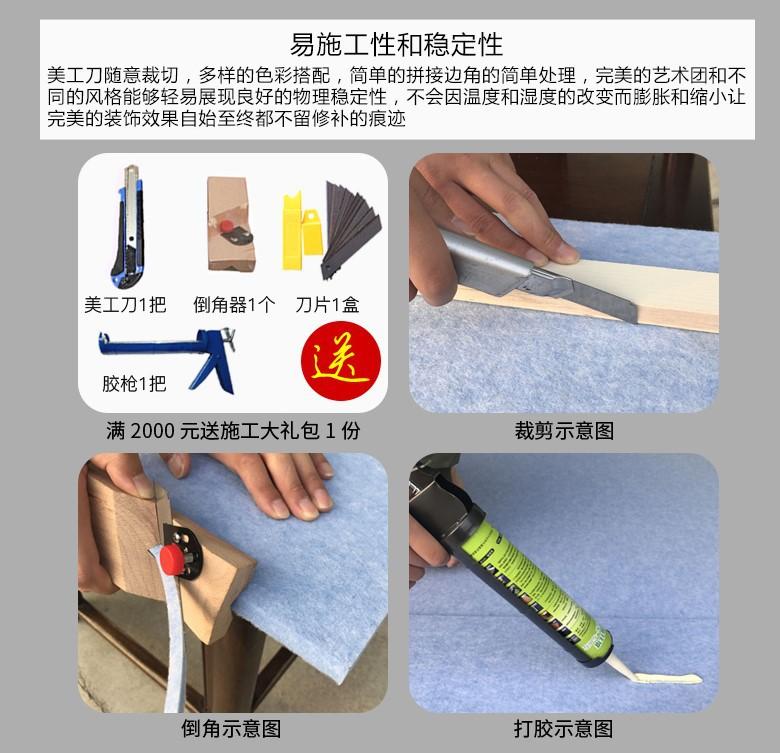 易施工性和稳定性

美工刀随意裁切，多样的色彩搭配，简单的拼接边角的简单处理，完美的艺术团和不同的风格能够轻易展现良好的物理稳定性，不会因温度和湿度的改变而膨胀和缩小让完美的装饰效果自始至终都不留修补的痕迹

美工刀1把
倒角器1个
刀片1盒
胶枪1把
送

满 2000 元送施工大礼包 1 份

裁剪示意图

倒角示意图

打胶示意图