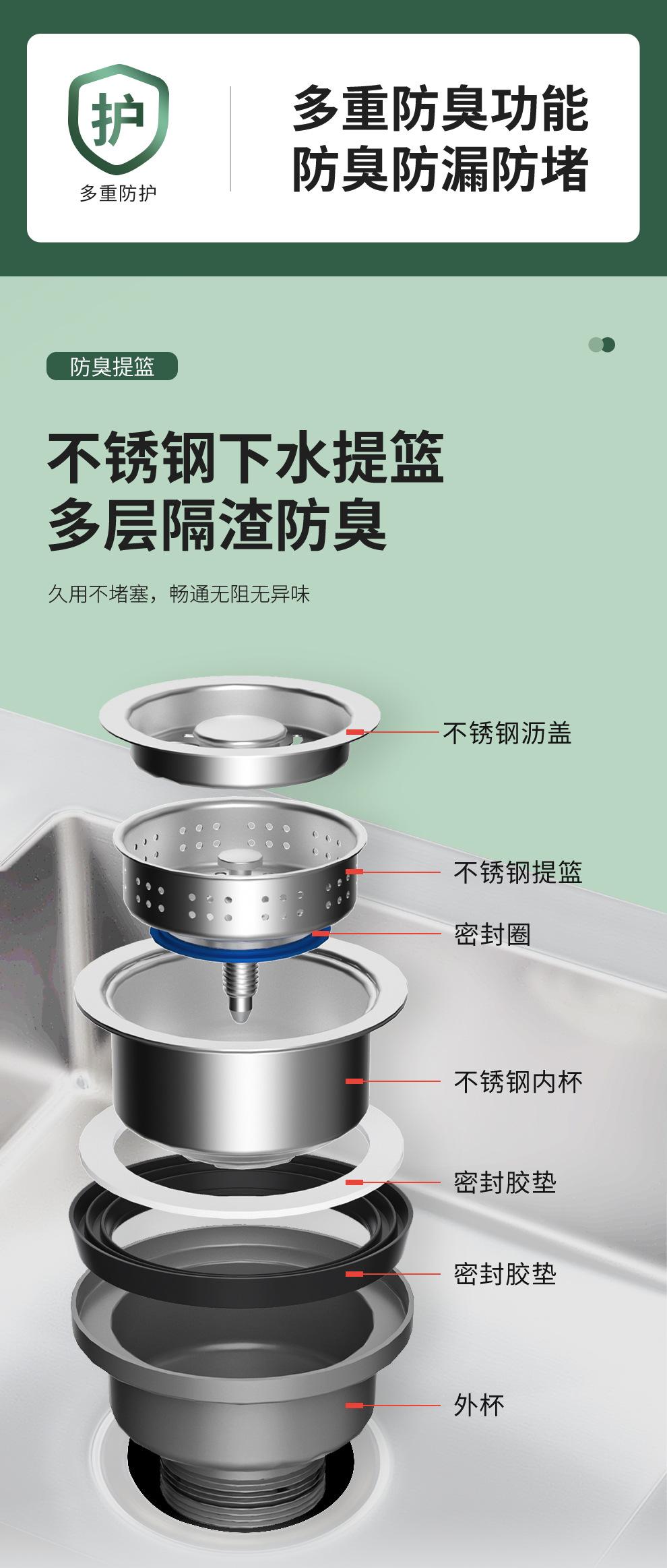 护
多重防护

多重防臭功能
防臭防漏防堵

防臭提篮

不锈钢下水提篮
多层隔渣防臭

久用不堵塞，畅通无阻无异味

不锈钢沥盖

不锈钢提篮

密封圈

不锈钢内杯

密封胶垫

密封胶垫

外杯