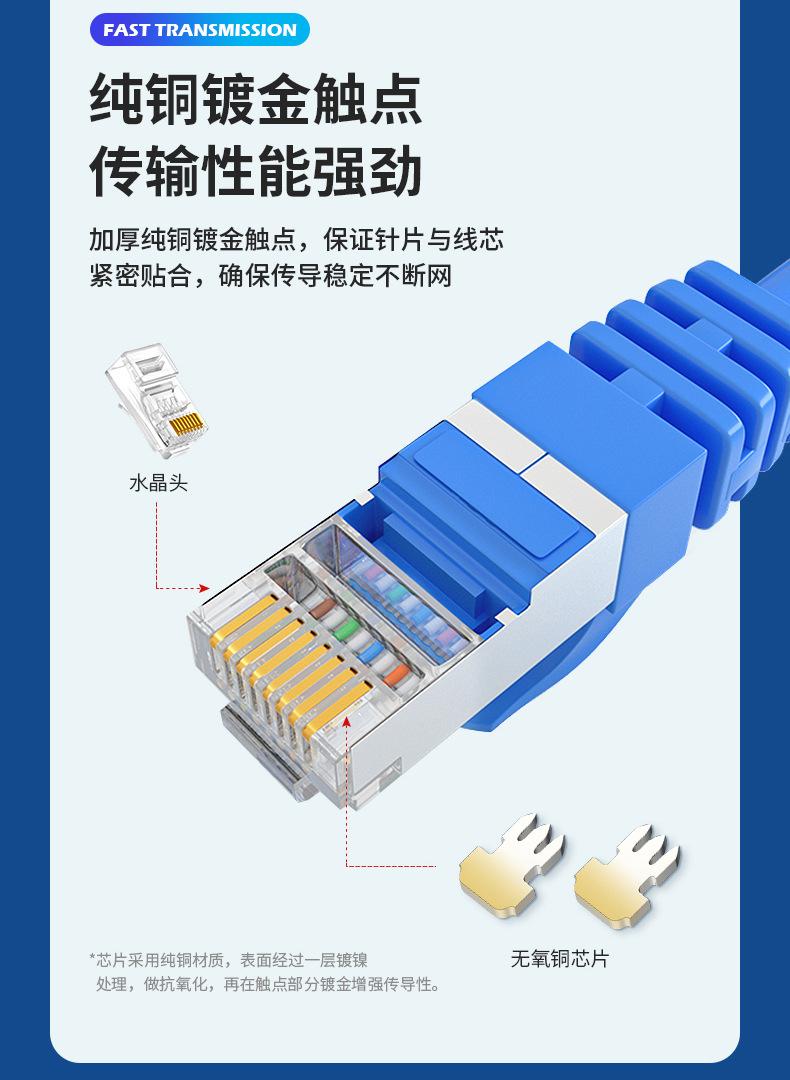 FAST TRANSMISSION

纯铜镀金触点
传输性能强劲

加厚纯铜镀金触点，保证针片与线芯紧密贴合，确保传导稳定不断网

水晶头

无氧铜芯片

*芯片采用纯铜材质，表面经过一层镀镍处理，做抗氧化，再在触点部分镀金增强传导性。