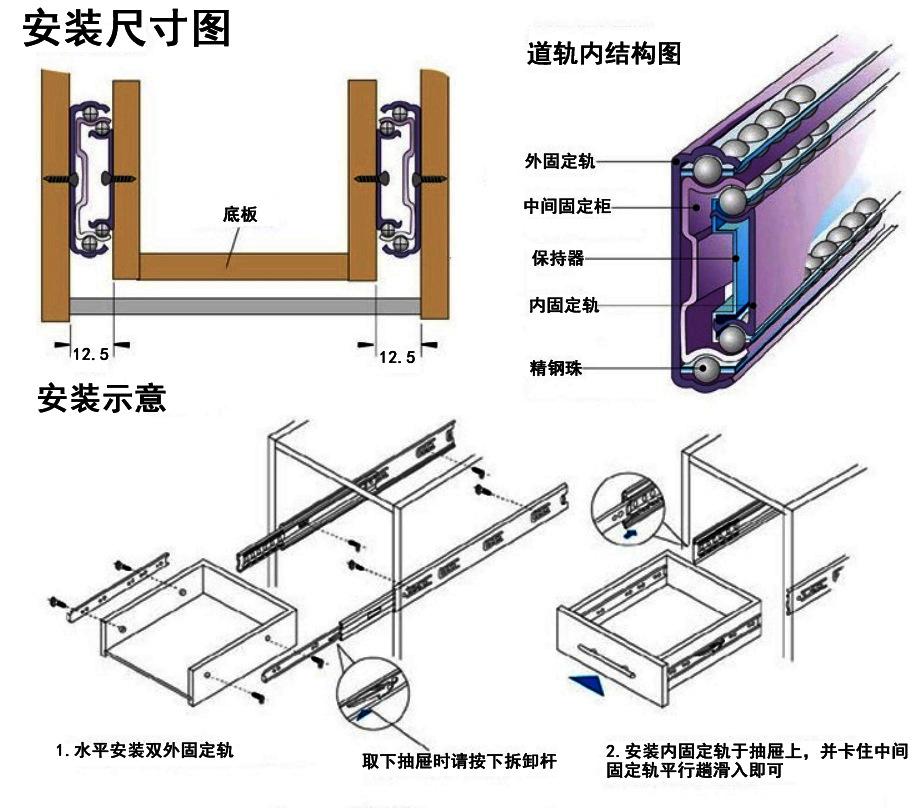 安装尺寸图

底板

12.5

12.5

道轨内结构图

外固定轨

中间固定柜

保持器

内固定轨

精钢珠

安装示意

1. 水平安装双外固定轨

取下抽屉时请按下拆卸杆

2. 安装内固定轨于抽屉上，并卡住中间固定轨平行趟滑入即可