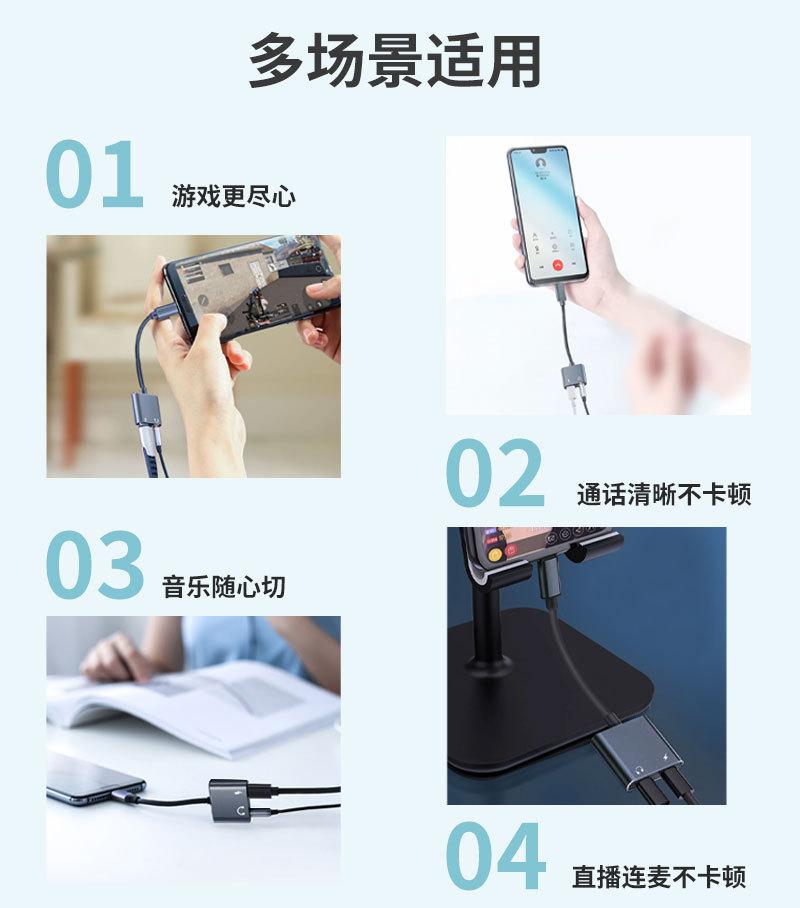 多场景适用

01 游戏更尽心

02 通话清晰不卡顿

03 音乐随心切

04 直播连麦不卡顿