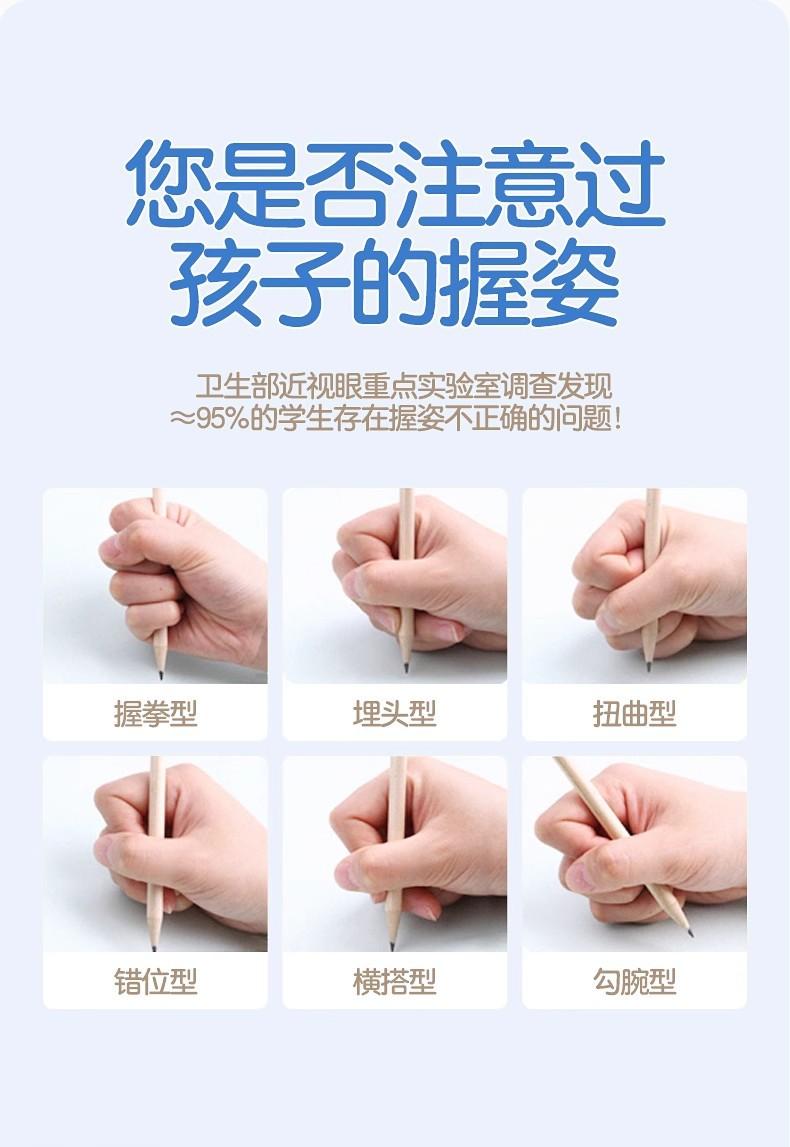 您是否注意过
孩子的握姿

卫生部近视眼重点实验室调查发现
≈95%的学生存在握姿不正确的问题！

握拳型

埋头型

扭曲型

错位型

横搭型

勾腕型