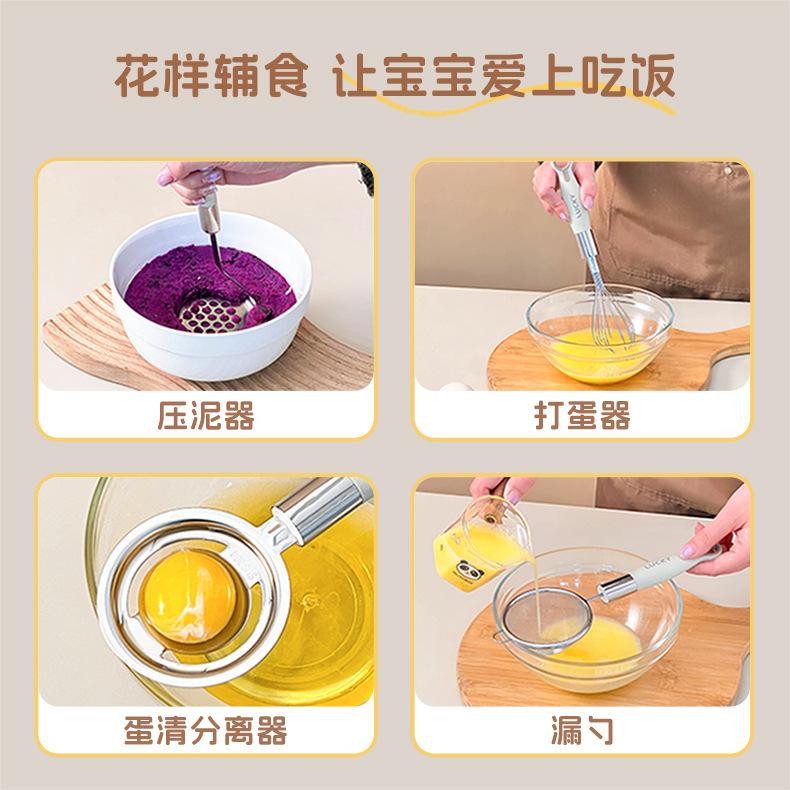 花样辅食 让宝宝爱上吃饭

压泥器

打蛋器

蛋清分离器

漏勺