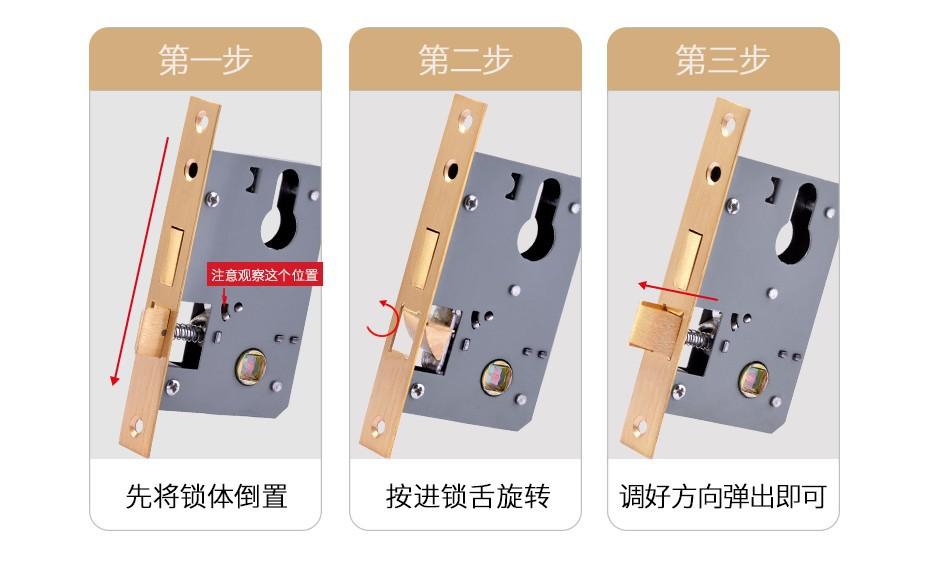 第一步

注意观察这个位置

先将锁体倒置

第二步

按进锁舌旋转

第三步

调好方向弹出即可