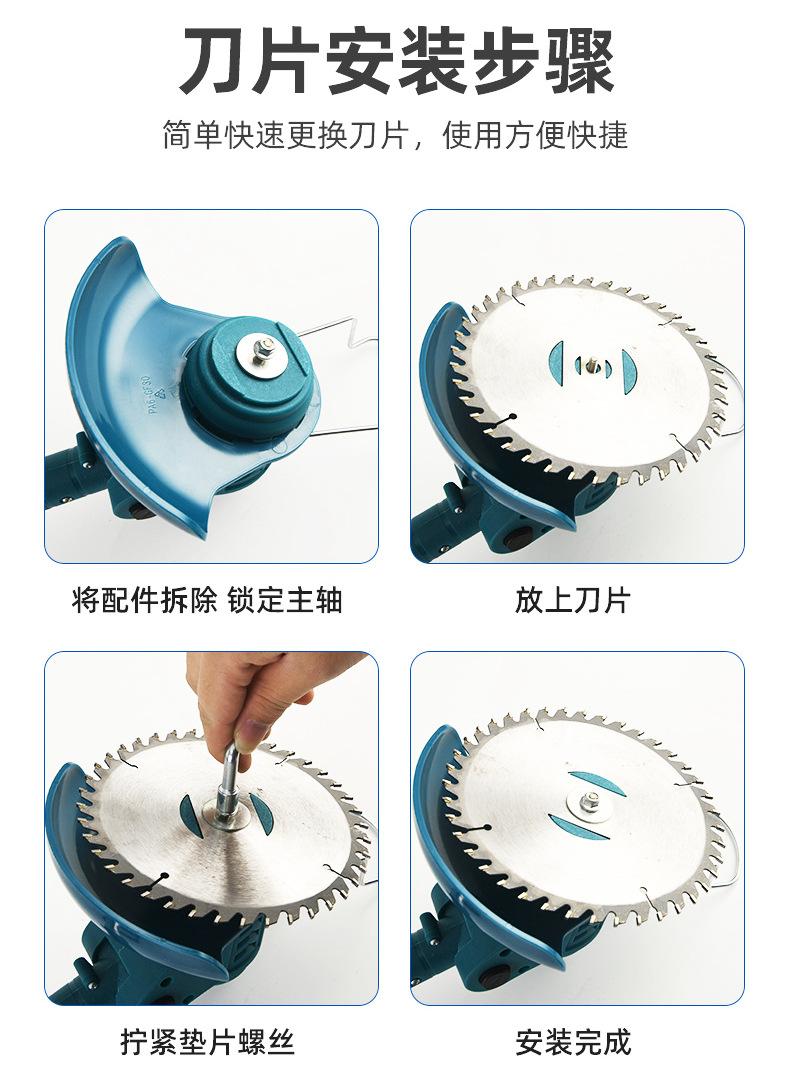 刀片安装步骤

简单快速更换刀片，使用方便快捷

PA6-GF30

将配件拆除 锁定主轴

放上刀片

拧紧垫片螺丝

安装完成