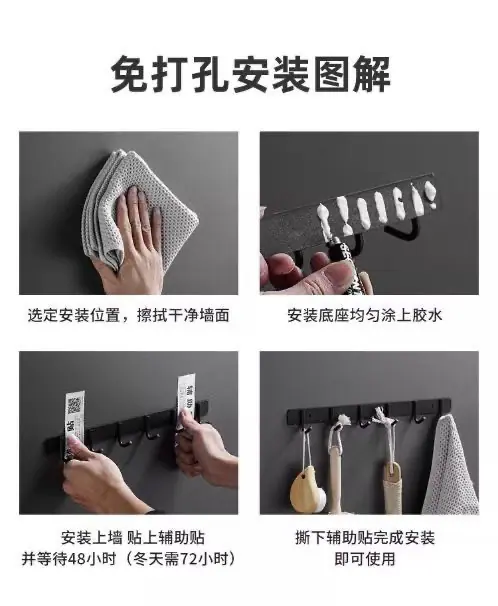 免打孔安装图解

选定安装位置，擦拭干净墙面

安装底座均匀涂上胶水

辅助

安装上墙 贴上辅助贴
并等待48小时（冬天需72小时）

撕下辅助贴完成安装
即可使用