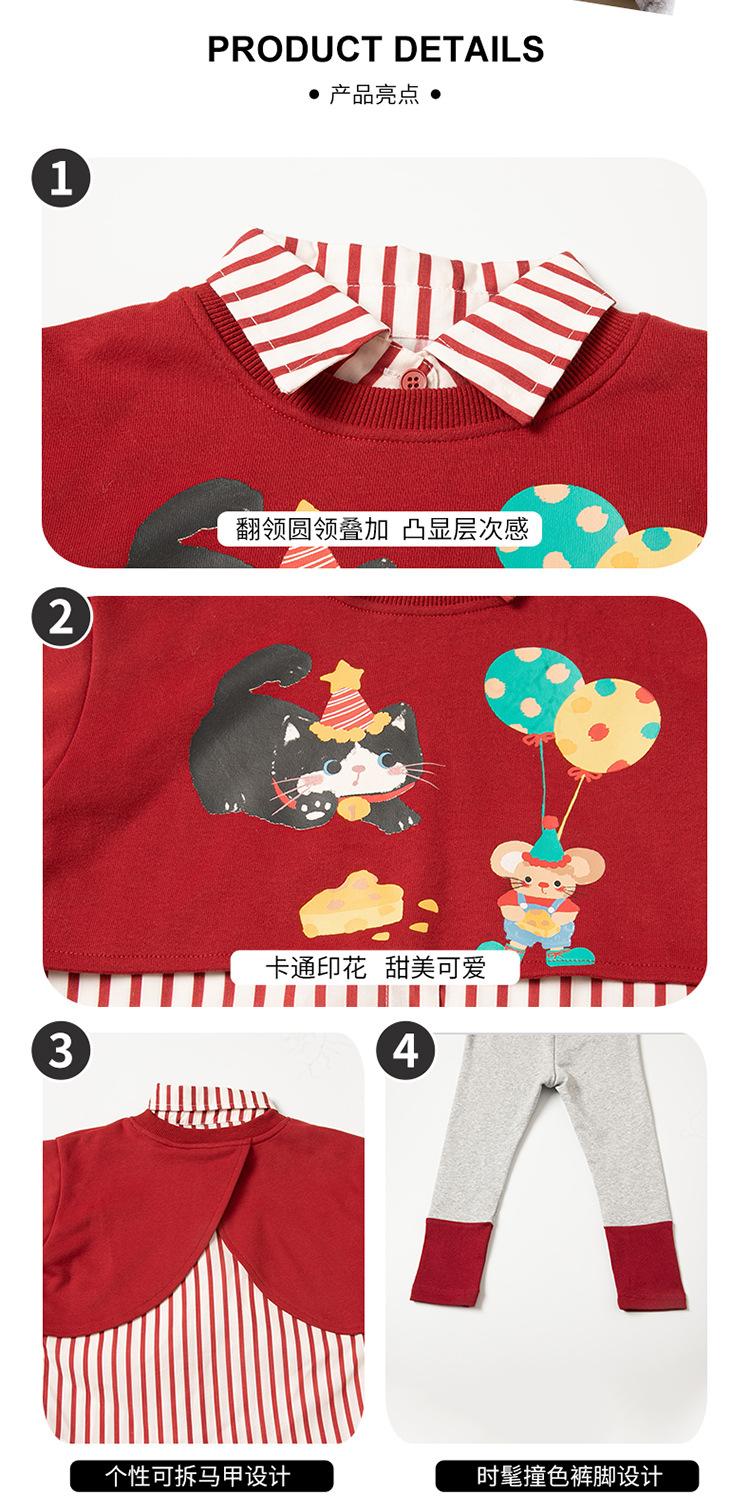 PRODUCT DETAILS

• 产品亮点 •

1

翻领圆领叠加 凸显层次感

2

卡通印花 甜美可爱

3

4

个性可拆马甲设计

时髦撞色裤脚设计