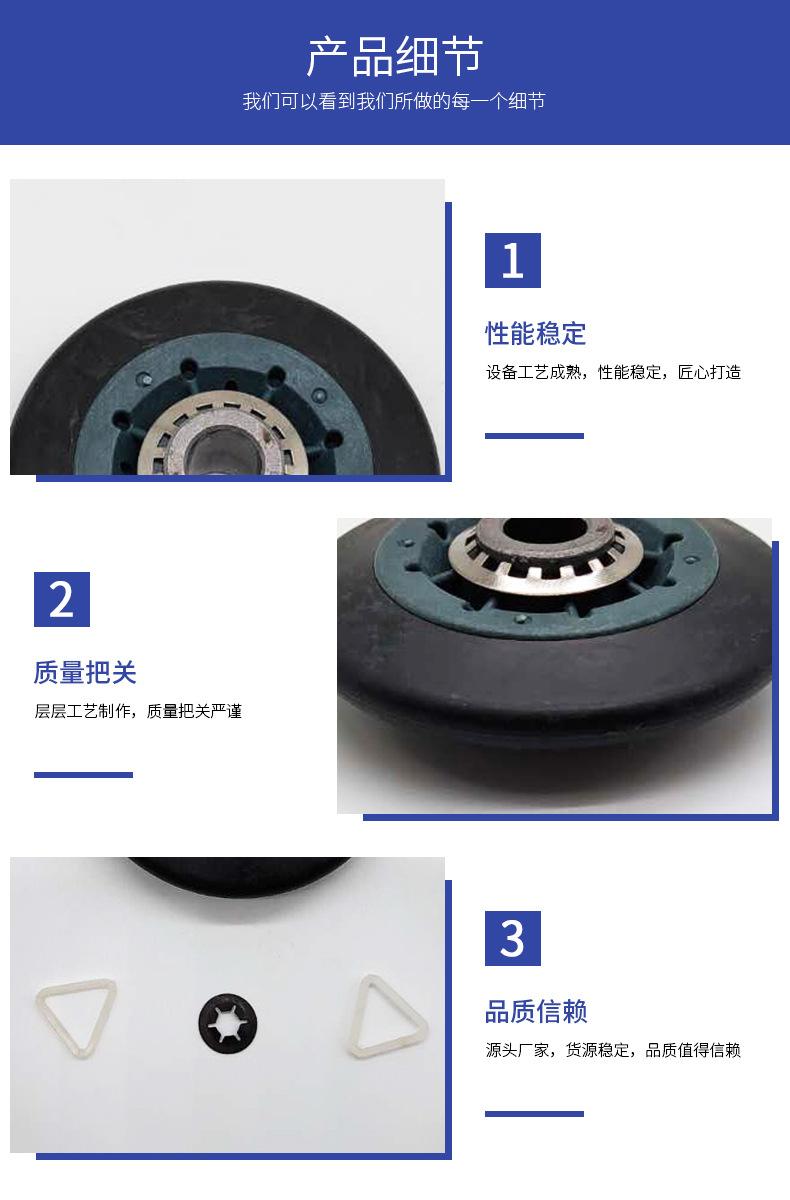 产品细节

我们可以看到我们所做的每一个细节

1

性能稳定

设备工艺成熟，性能稳定，匠心打造

2

质量把关

层层工艺制作，质量把关严谨

3

品质信赖

源头厂家，货源稳定，品质值得信赖