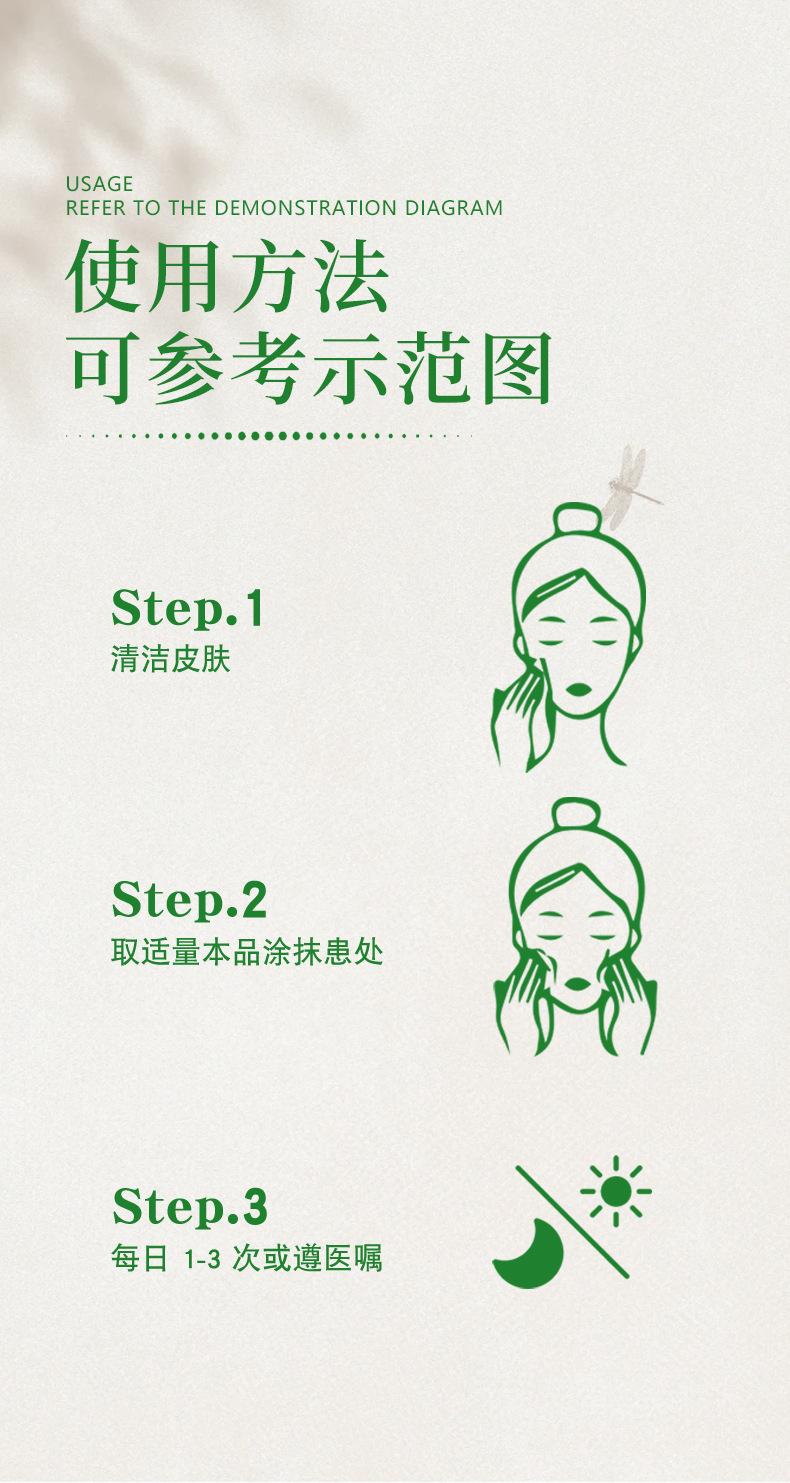 USAGE
REFER TO THE DEMONSTRATION DIAGRAM

使用方法
可参考示范图

Step.1
清洁皮肤

Step.2
取适量本品涂抹患处

Step.3
每日 1-3 次或遵医嘱