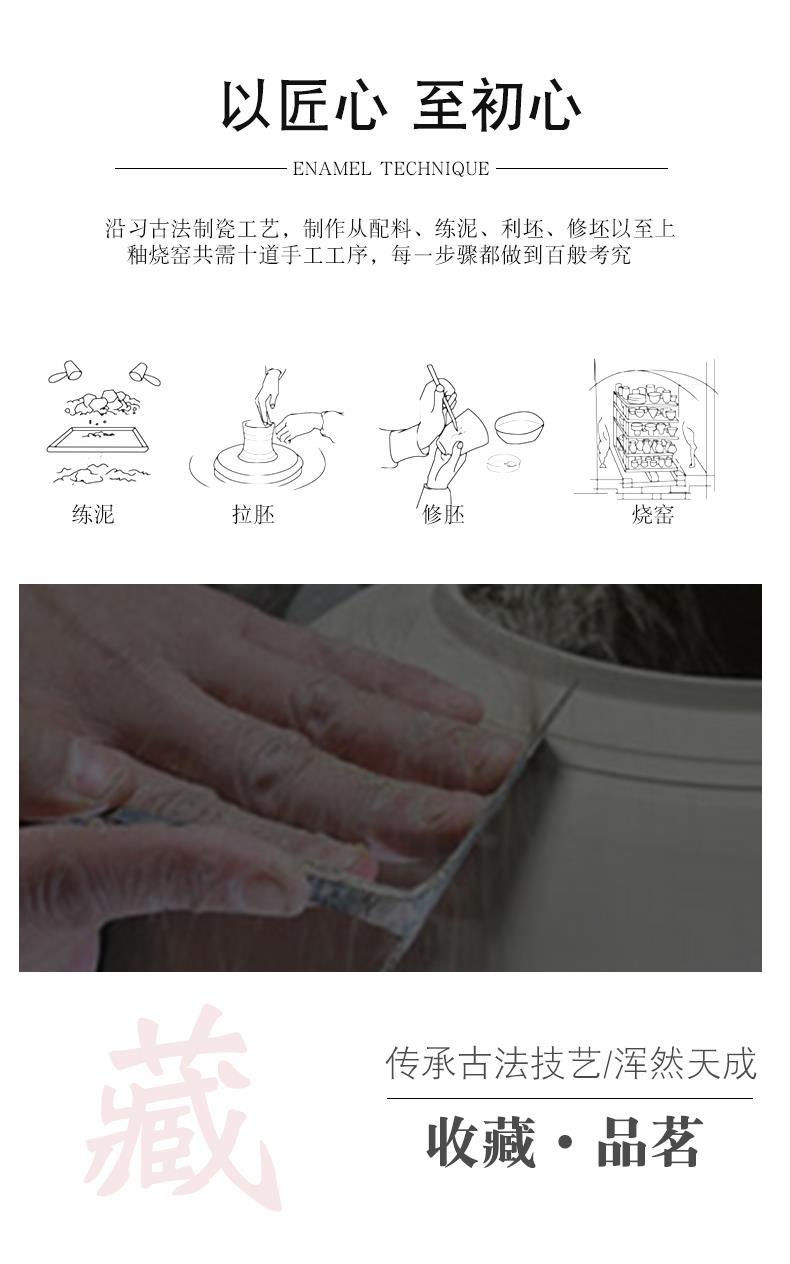 以匠心 至初心

ENAMEL TECHNIQUE

沿习古法制瓷工艺，制作从配料、练泥、利坯、修坯以至上釉烧窑共需十道手工工序，每一步骤都做到百般考究

练泥

拉胚

修胚

烧窑

藏

传承古法技艺/浑然天成

收藏·品茗