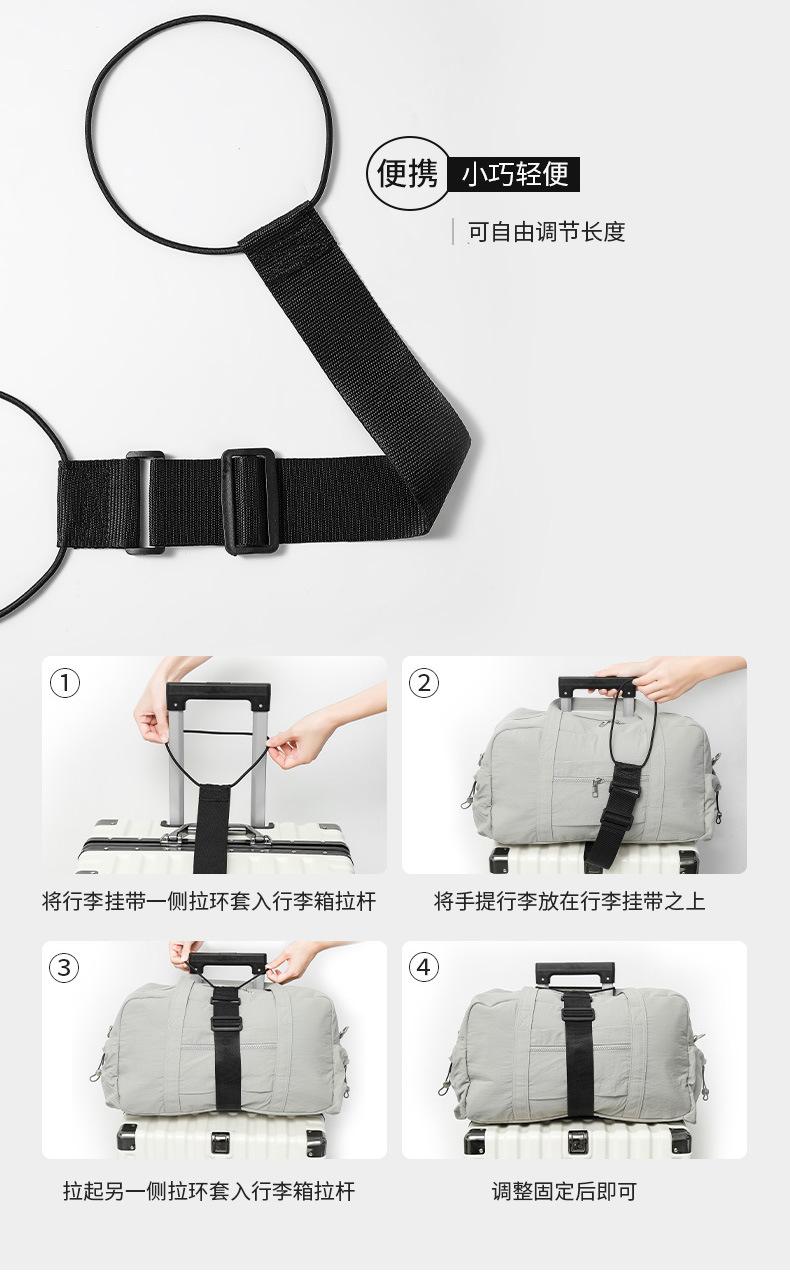 便携 小巧轻便

可自由调节长度

①

将行李挂带一侧拉环套入行李箱拉杆

②

将手提行李放在行李挂带之上

③

拉起另一侧拉环套入行李箱拉杆

④

调整固定后即可