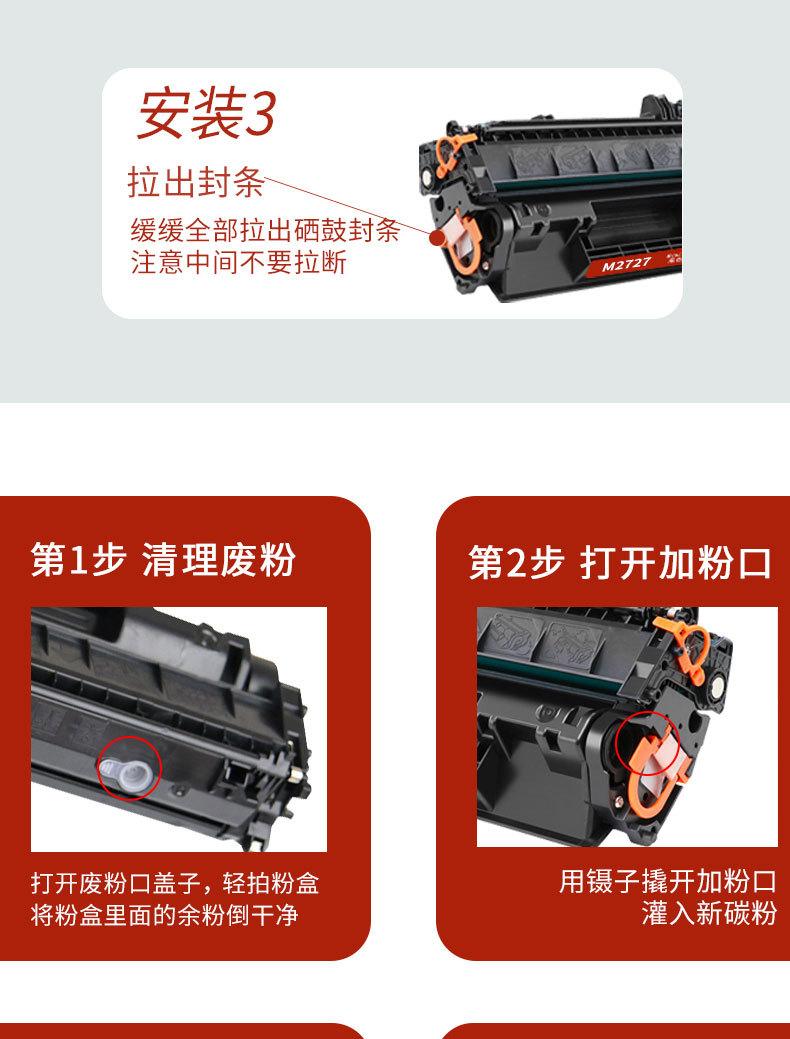 安装3

拉出封条

缓缓全部拉出硒鼓封条
注意中间不要拉断

M2727

第1步 清理废粉

打开废粉口盖子，轻拍粉盒
将粉盒里面的余粉倒干净

第2步 打开加粉口

用镊子撬开加粉口
灌入新碳粉