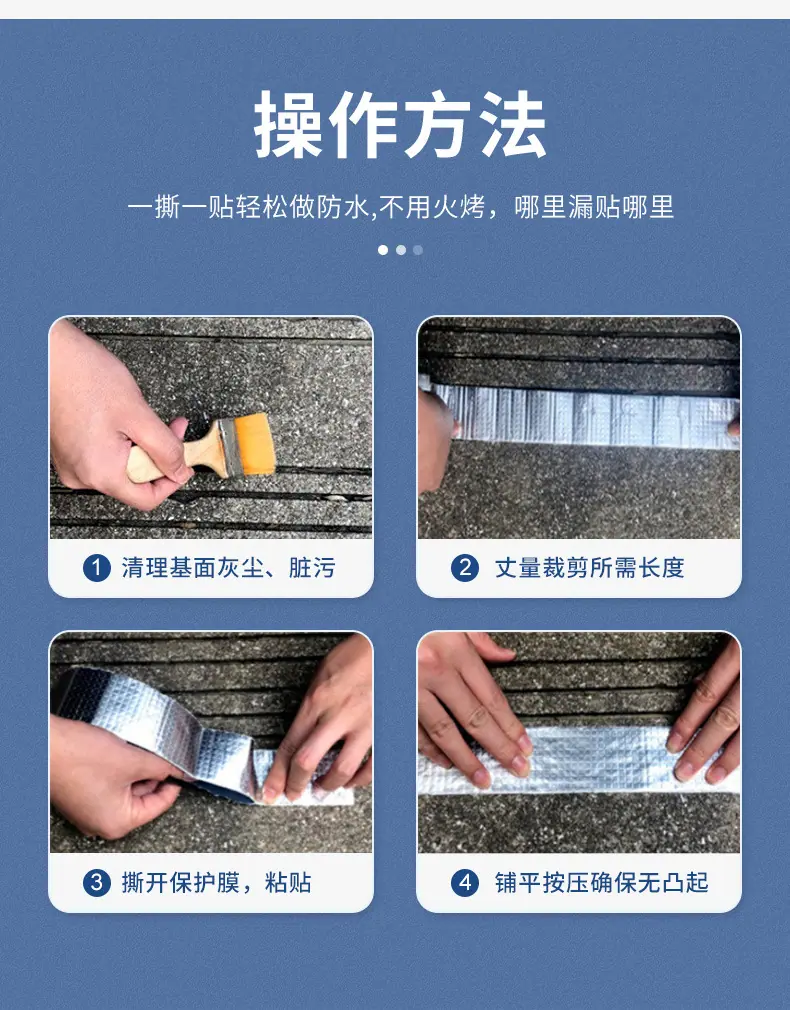 操作方法

一撕一贴轻松做防水,不用火烤，哪里漏贴哪里

1 清理基面灰尘、脏污

2 丈量裁剪所需长度

3 撕开保护膜，粘贴

4 铺平按压确保无凸起