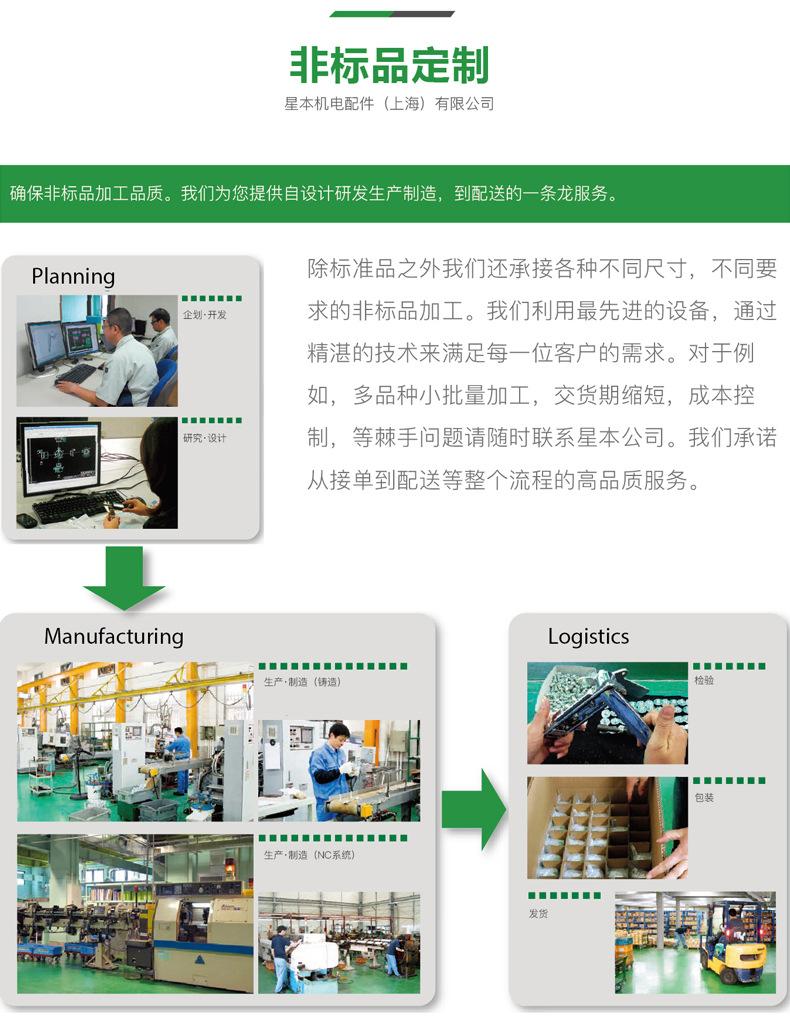 非标品定制

星本机电配件（上海）有限公司

确保非标品加工品质。我们为您提供自设计研发生产制造，到配送的一条龙服务。

Planning

企划·开发

研究·设计

除标准品之外我们还承接各种不同尺寸，不同要求的非标品加工。我们利用最先进的设备，通过精湛的技术来满足每一位客户的需求。对于例如，多品种小批量加工，交货期缩短，成本控制，等棘手问题请随时联系星本公司。我们承诺从接单到配送等整个流程的高品质服务。

Manufacturing

生产·制造（铸造）

生产·制造（NC系统）

Logistics

检验

包装

发货