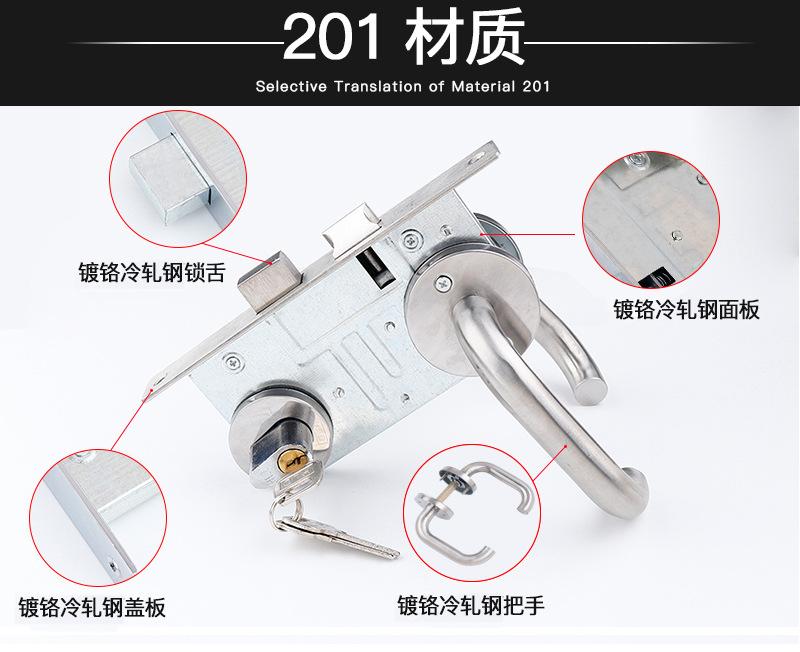 201 材质

Selective Translation of Material 201

镀铬冷轧钢锁舌

镀铬冷轧钢面板

镀铬冷轧钢盖板

镀铬冷轧钢把手