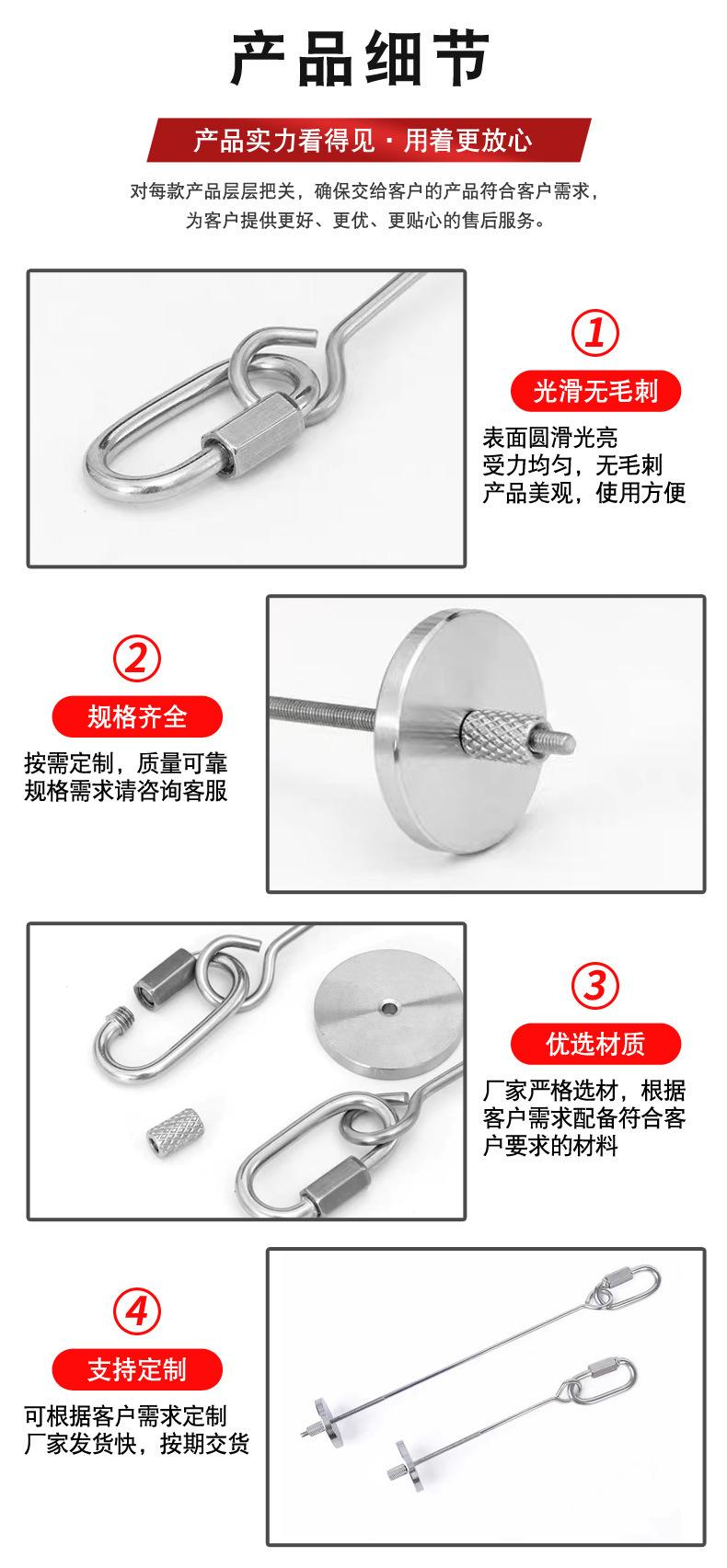 产品细节

产品实力看得见 · 用着更放心

对每款产品层层把关，确保交给客户的产品符合客户需求，为客户提供更好、更优、更贴心的售后服务。

①

光滑无毛刺

表面圆滑光亮
受力均匀，无毛刺
产品美观，使用方便

②

规格齐全

按需定制，质量可靠
规格需求请咨询客服

③

优选材质

厂家严格选材，根据客户需求配备符合客户要求的材料

④

支持定制

可根据客户需求定制
厂家发货快，按期交货