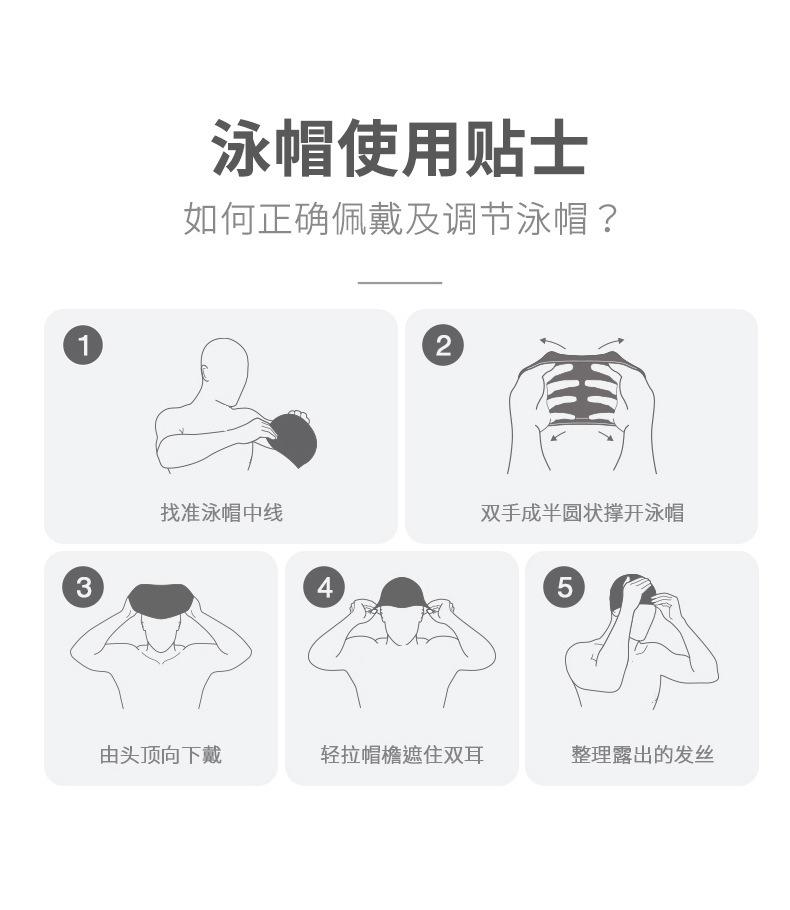 泳帽使用贴士

如何正确佩戴及调节泳帽？

1
找准泳帽中线

2
双手成半圆状撑开泳帽

3
由头顶向下戴

4
轻拉帽檐遮住双耳

5
整理露出的发丝