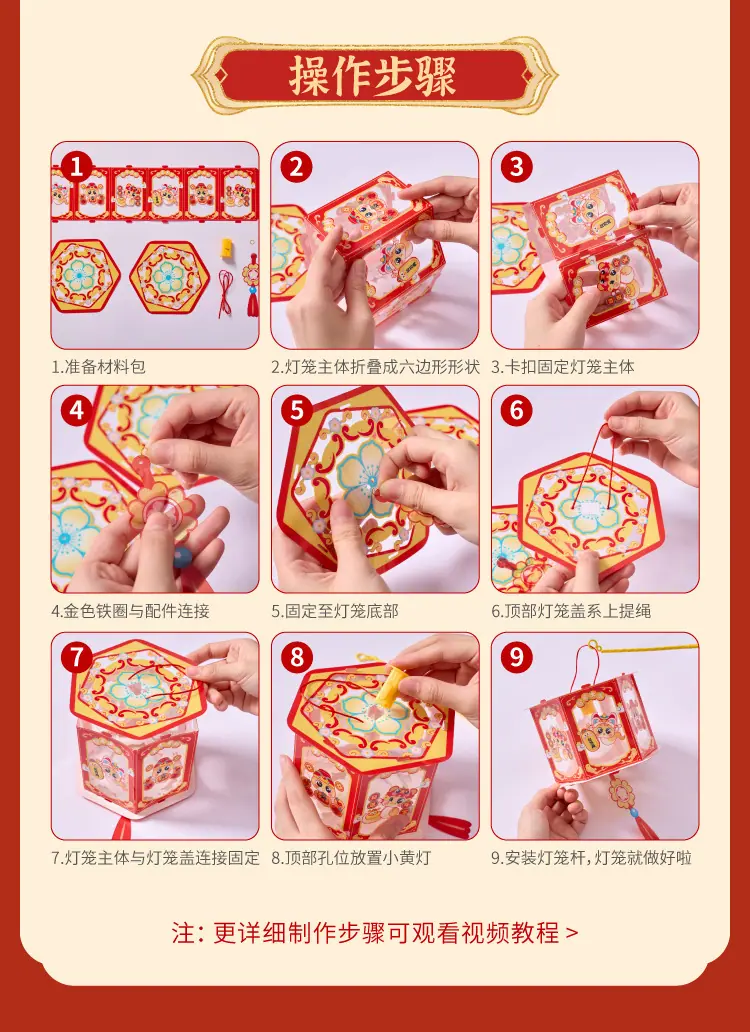 操作步骤

1

1.准备材料包

2

2.灯笼主体折叠成六边形形状

3

3.卡扣固定灯笼主体

4

4.金色铁圈与配件连接

5

5.固定至灯笼底部

6

6.顶部灯笼盖系上提绳

7

7.灯笼主体与灯笼盖连接固定

8

8.顶部孔位放置小黄灯

9

9.安装灯笼杆,灯笼就做好啦

注:更详细制作步骤可观看视频教程 >