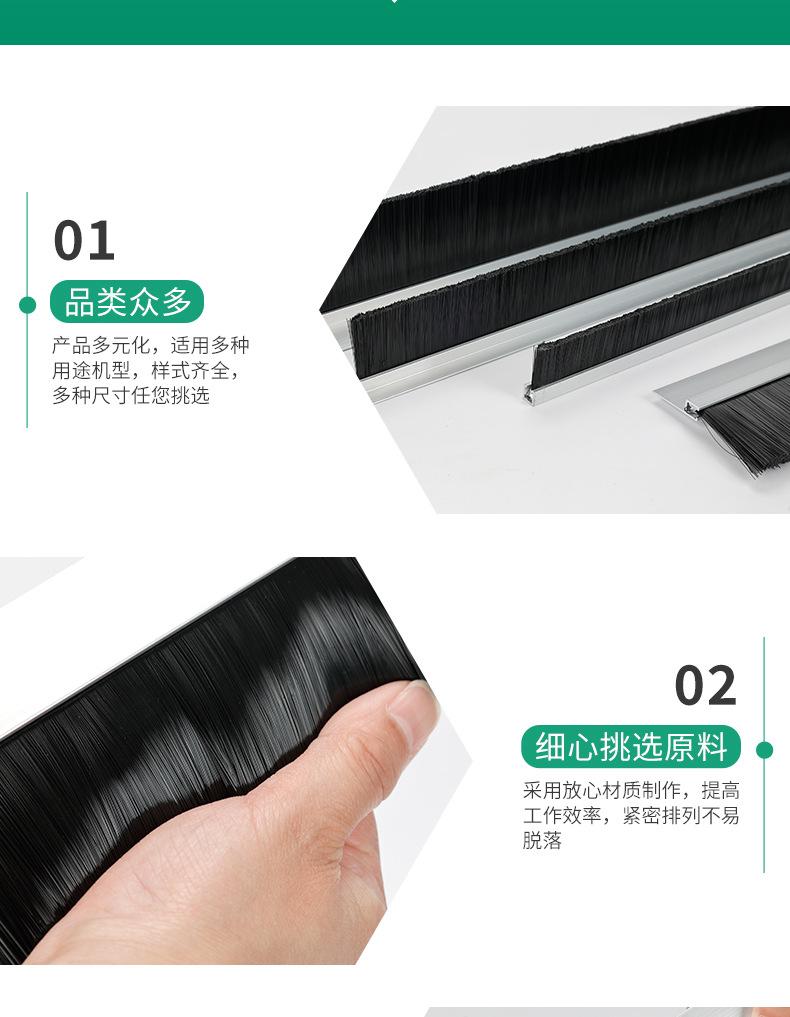 01

品类众多

产品多元化，适用多种用途机型，样式齐全，多种尺寸任您挑选

02

细心挑选原料

采用放心材质制作，提高工作效率，紧密排列不易脱落