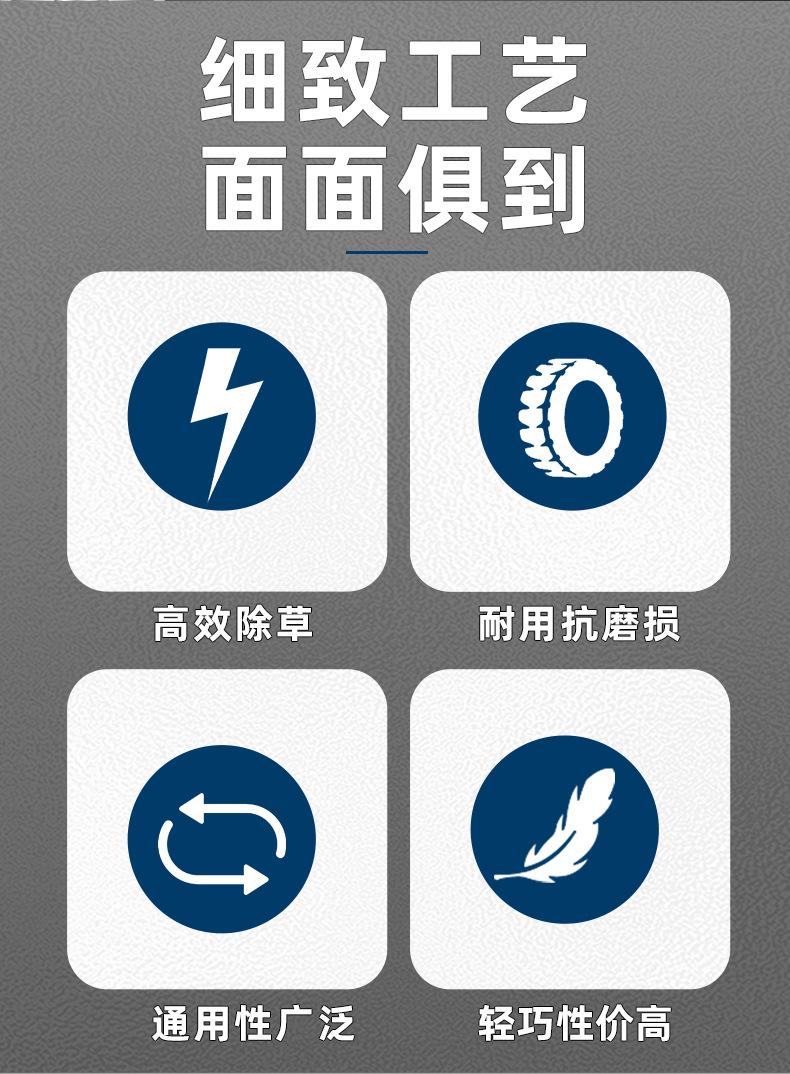 细致工艺
面面俱到

高效除草

耐用抗磨损

通用性广泛

轻巧性价高