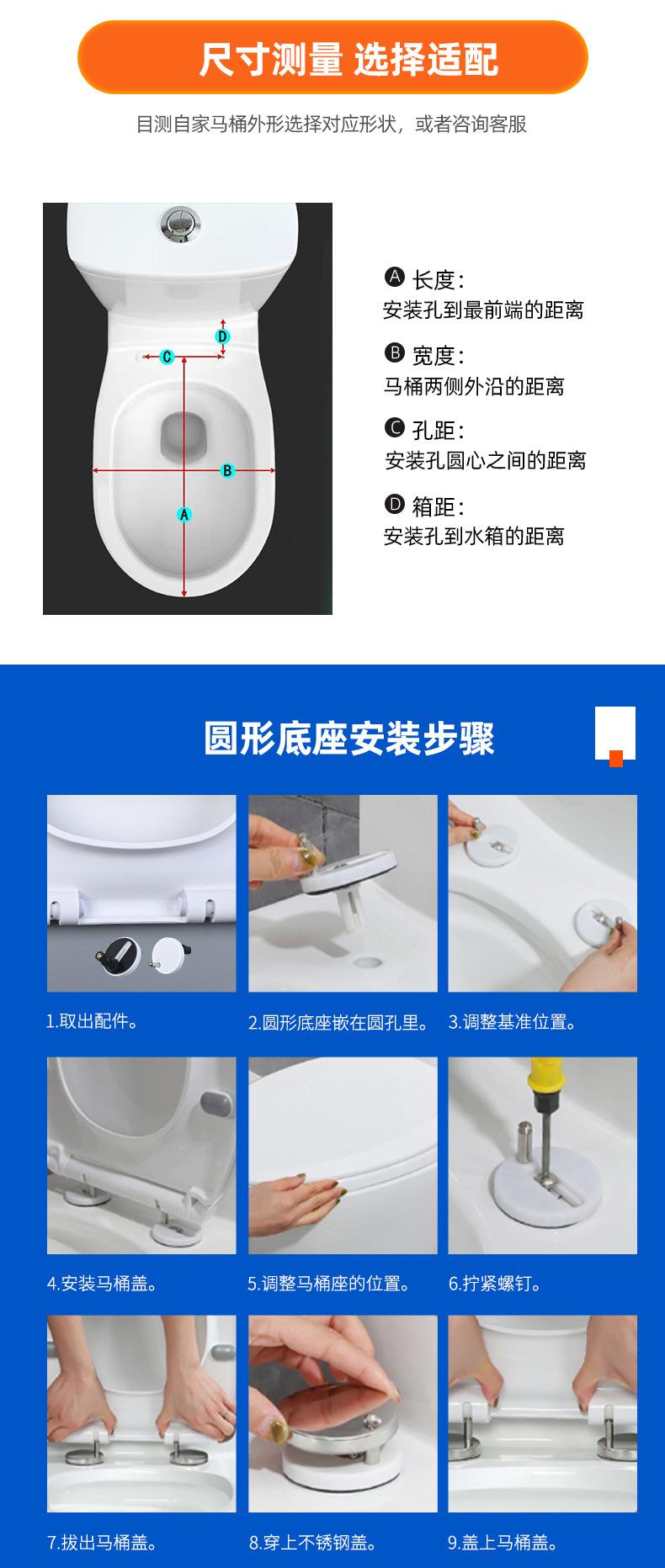 尺寸测量 选择适配

目测自家马桶外形选择对应形状，或者咨询客服

D
C
B
A

A 长度：
安装孔到最前端的距离

B 宽度：
马桶两侧外沿的距离

C 孔距：
安装孔圆心之间的距离

D 箱距：
安装孔到水箱的距离

圆形底座安装步骤

1.取出配件。

2.圆形底座嵌在圆孔里。

3.调整基准位置。

4.安装马桶盖。

5.调整马桶座的位置。

6.拧紧螺钉。

7.拔出马桶盖。

8.穿上不锈钢盖。

9.盖上马桶盖。