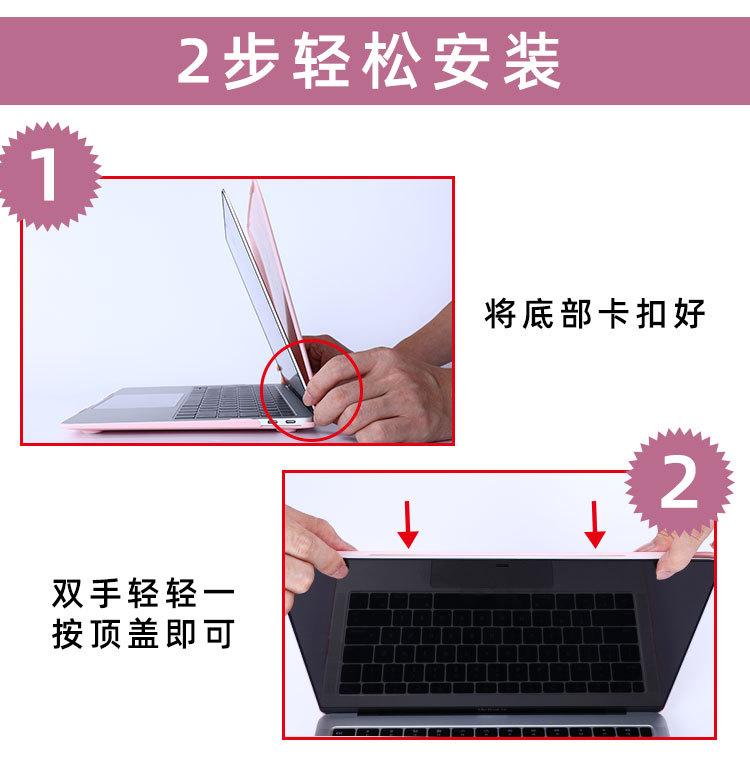 2步轻松安装

1

将底部卡扣好

2

双手轻轻一按顶盖即可