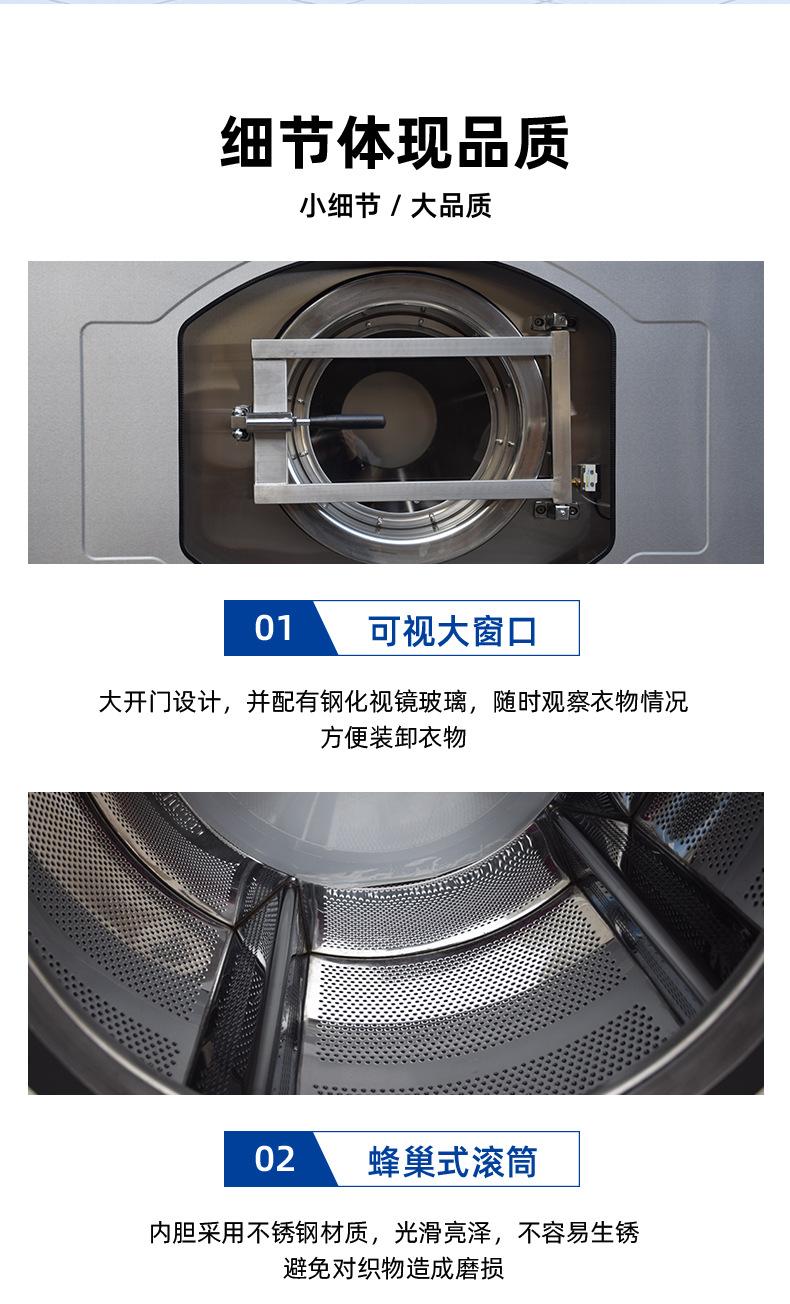 细节体现品质

小细节 / 大品质

01 可视大窗口

大开门设计，并配有钢化视镜玻璃，随时观察衣物情况
方便装卸衣物

02 蜂巢式滚筒

内胆采用不锈钢材质，光滑亮泽，不容易生锈
避免对织物造成磨损