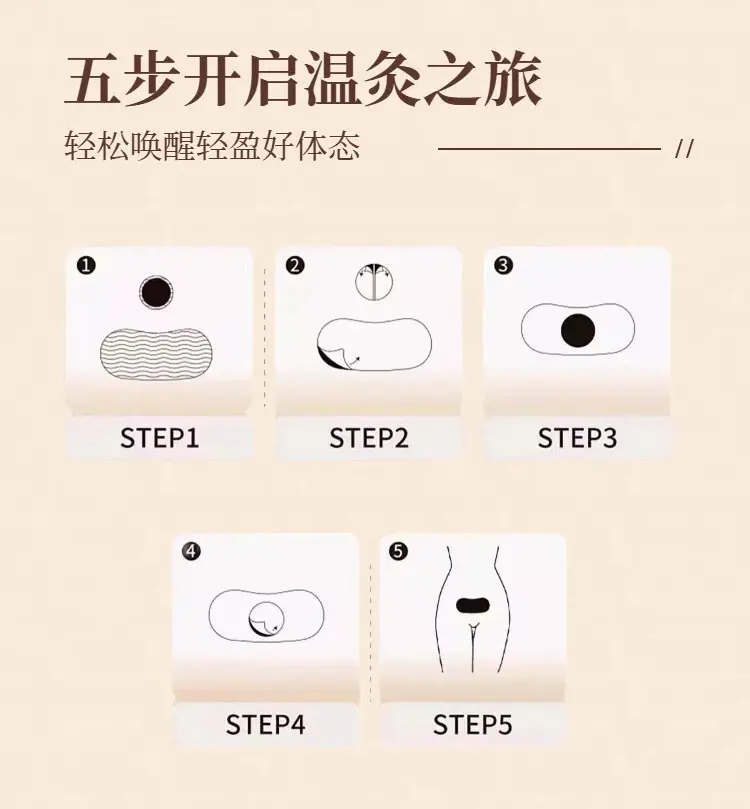 五步开启温灸之旅

轻松唤醒轻盈好体态 //

❶

STEP1

❷

STEP2

❸

STEP3

❹

STEP4

❺

STEP5