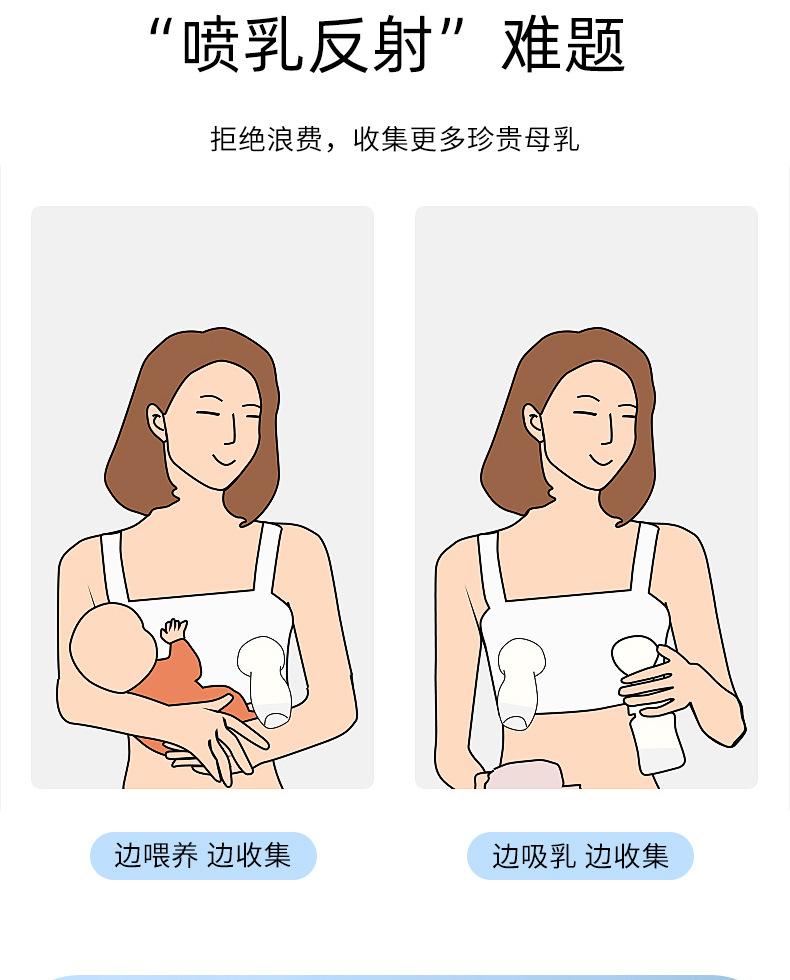 “喷乳反射”难题

拒绝浪费，收集更多珍贵母乳

边喂养 边收集

边吸乳 边收集