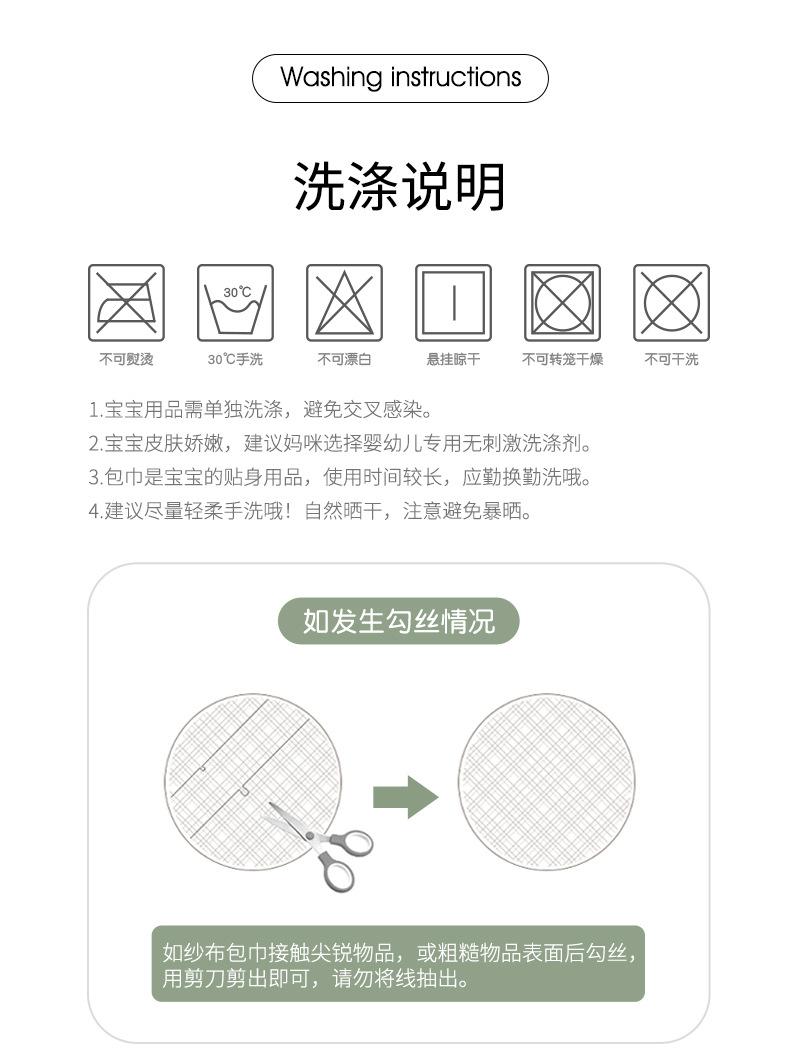 Washing instructions

洗涤说明

30℃

不可熨烫　30℃手洗　不可漂白　悬挂晾干　不可转笼干燥　不可干洗

1.宝宝用品需单独洗涤，避免交叉感染。
2.宝宝皮肤娇嫩，建议妈咪选择婴幼儿专用无刺激洗涤剂。
3.包巾是宝宝的贴身用品，使用时间较长，应勤换勤洗哦。
4.建议尽量轻柔手洗哦！自然晒干，注意避免暴晒。

如发生勾丝情况

如纱布包巾接触尖锐物品，或粗糙物品表面后勾丝，用剪刀剪出即可，请勿将线抽出。