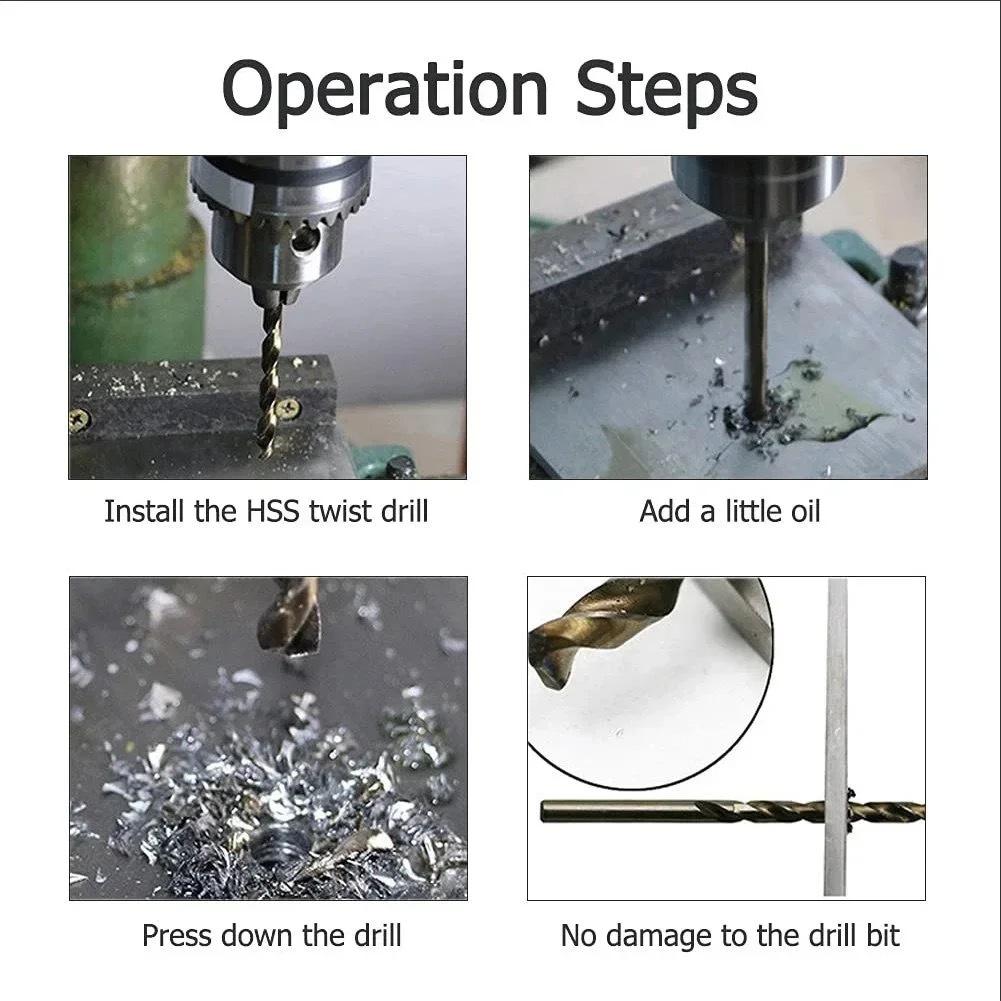 Operation Steps

Install the HSS twist drill

Add a little oil

Press down the drill

No damage to the drill bit