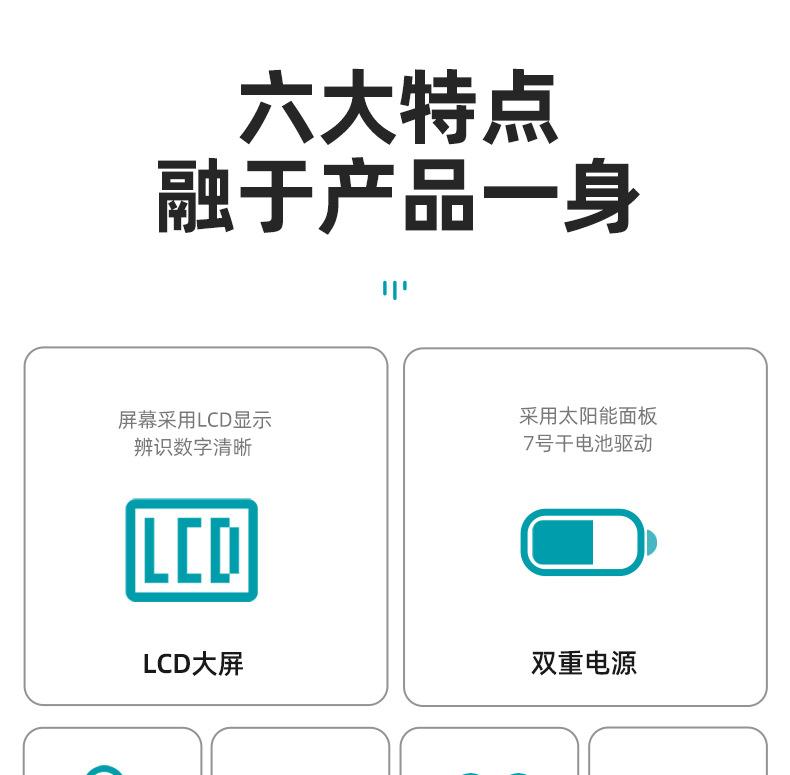 六大特点
融于产品一身

屏幕采用LCD显示
辨识数字清晰

LCD

LCD大屏

采用太阳能面板
7号干电池驱动

双重电源