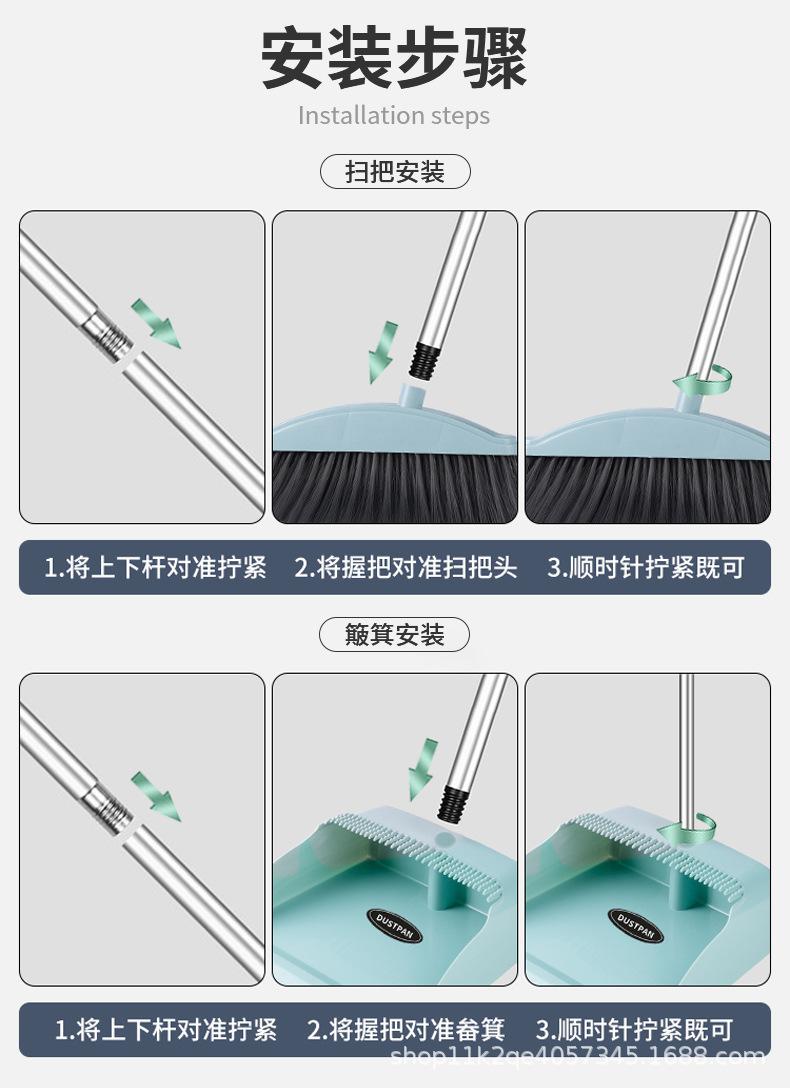 安装步骤

Installation steps

扫把安装

1.将上下杆对准拧紧　2.将握把对准扫把头　3.顺时针拧紧既可

簸箕安装

DUSTPAN

DUSTPAN

1.将上下杆对准拧紧　2.将握把对准畚箕　3.顺时针拧紧既可

shop11k2qe4057345.1688.com