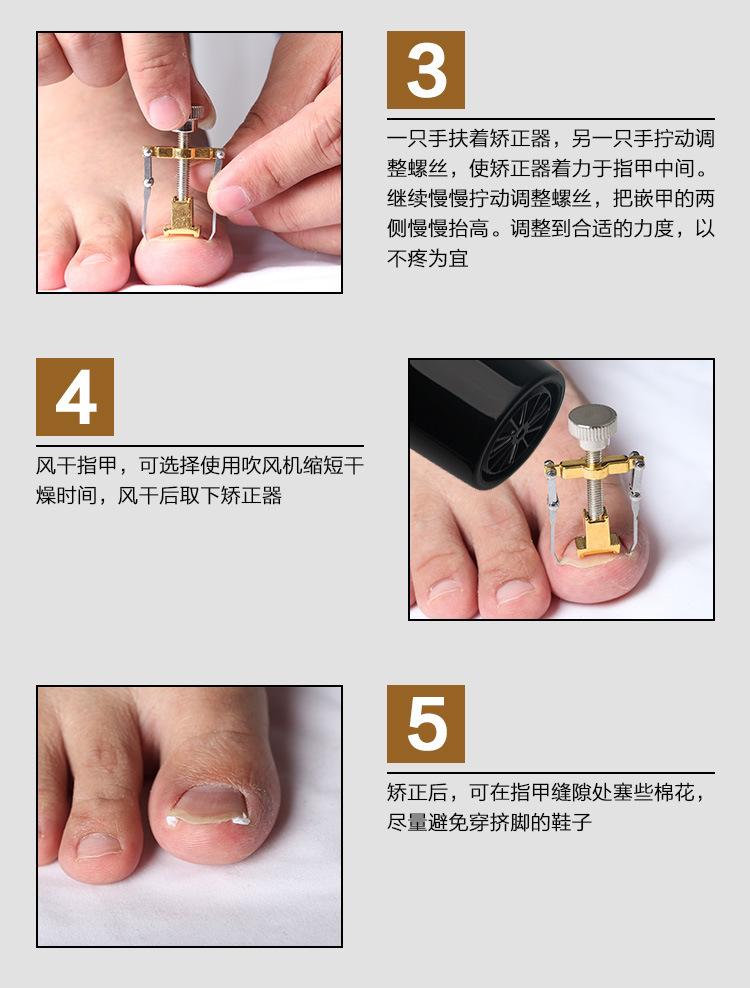 3

一只手扶着矫正器，另一只手拧动调整螺丝，使矫正器着力于指甲中间。继续慢慢拧动调整螺丝，把嵌甲的两侧慢慢抬高。调整到合适的力度，以不疼为宜

4

风干指甲，可选择使用吹风机缩短干燥时间，风干后取下矫正器

5

矫正后，可在指甲缝隙处塞些棉花，尽量避免穿挤脚的鞋子