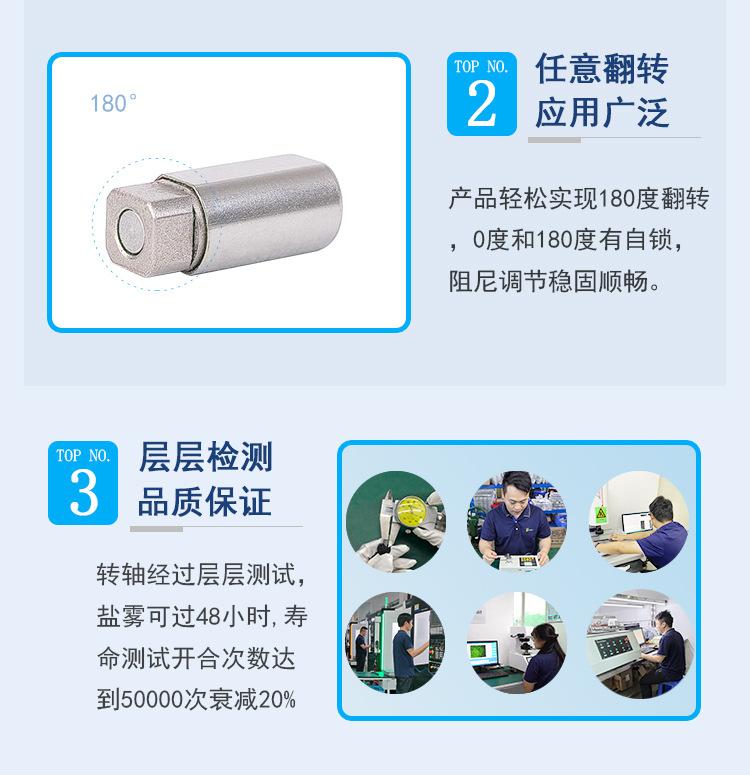 180°

TOP NO.
2
任意翻转
应用广泛

产品轻松实现180度翻转，0度和180度有自锁，阻尼调节稳固顺畅。

TOP NO.
3
层层检测
品质保证

转轴经过层层测试，盐雾可过48小时，寿命测试开合次数达到50000次衰减20%