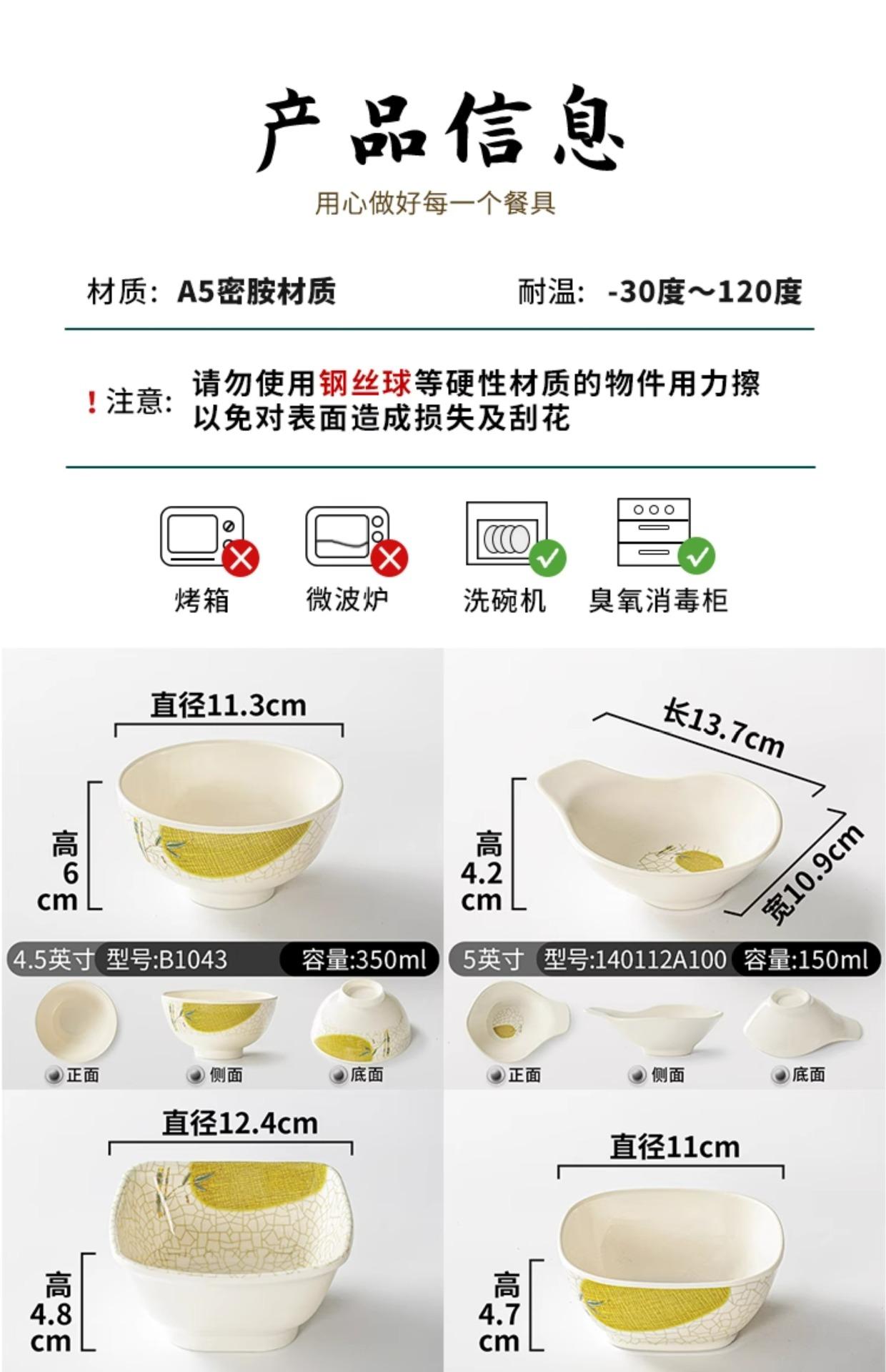 产品信息
用心做好每一个餐具

材质：A5密胺材质　　耐温：-30度～120度

！注意：请勿使用钢丝球等硬性材质的物件用力擦以免对表面造成损失及刮花

烤箱　微波炉　洗碗机　臭氧消毒柜

直径11.3cm
高 6 cm
4.5英寸　型号:B1043　容量:350ml
正面　侧面　底面

长13.7cm
宽10.9cm
高 4.2 cm
5英寸　型号:140112A100　容量:150ml
正面　侧面　底面

直径12.4cm
高 4.8 cm

直径11cm
高 4.7 cm