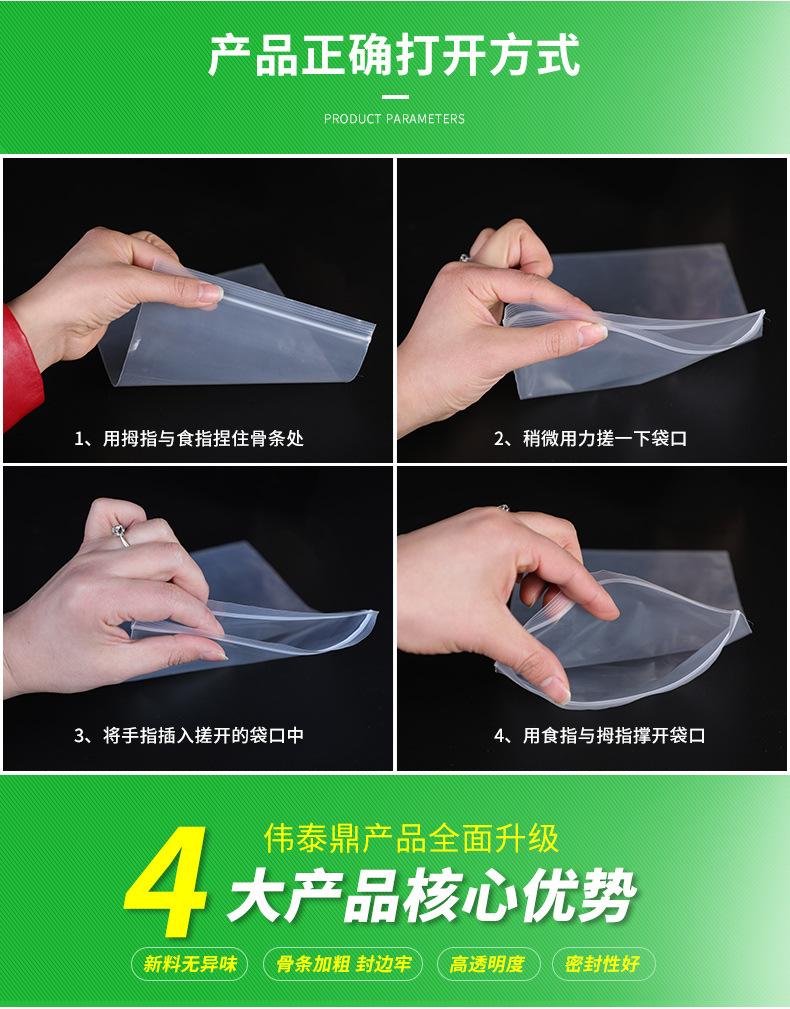 产品正确打开方式

PRODUCT PARAMETERS

1、用拇指与食指捏住骨条处

2、稍微用力搓一下袋口

3、将手指插入搓开的袋口中

4、用食指与拇指撑开袋口

伟泰鼎产品全面升级

4 大产品核心优势

新料无异味

骨条加粗 封边牢

高透明度

密封性好