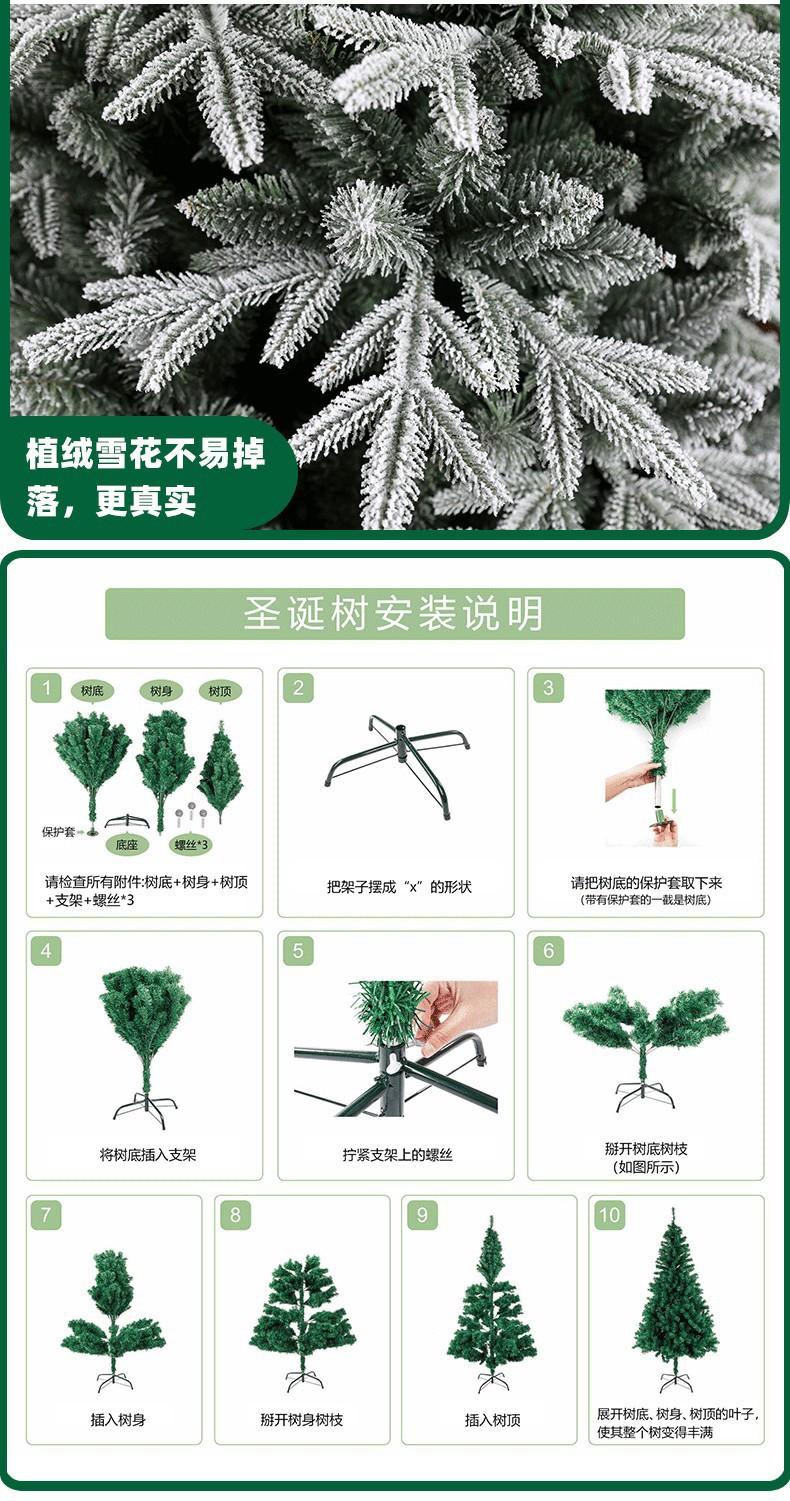 植绒雪花不易掉落，更真实

圣诞树安装说明

1
树底 树身 树顶
保护套
底座 螺丝*3
请检查所有附件:树底+树身+树顶+支架+螺丝*3

2
把架子摆成“x”的形状

3
请把树底的保护套取下来
(带有保护套的一截是树底)

4
将树底插入支架

5
拧紧支架上的螺丝

6
掰开树底树枝
(如图所示)

7
插入树身

8
掰开树身树枝

9
插入树顶

10
展开树底、树身、树顶的叶子，使其整个树变得丰满