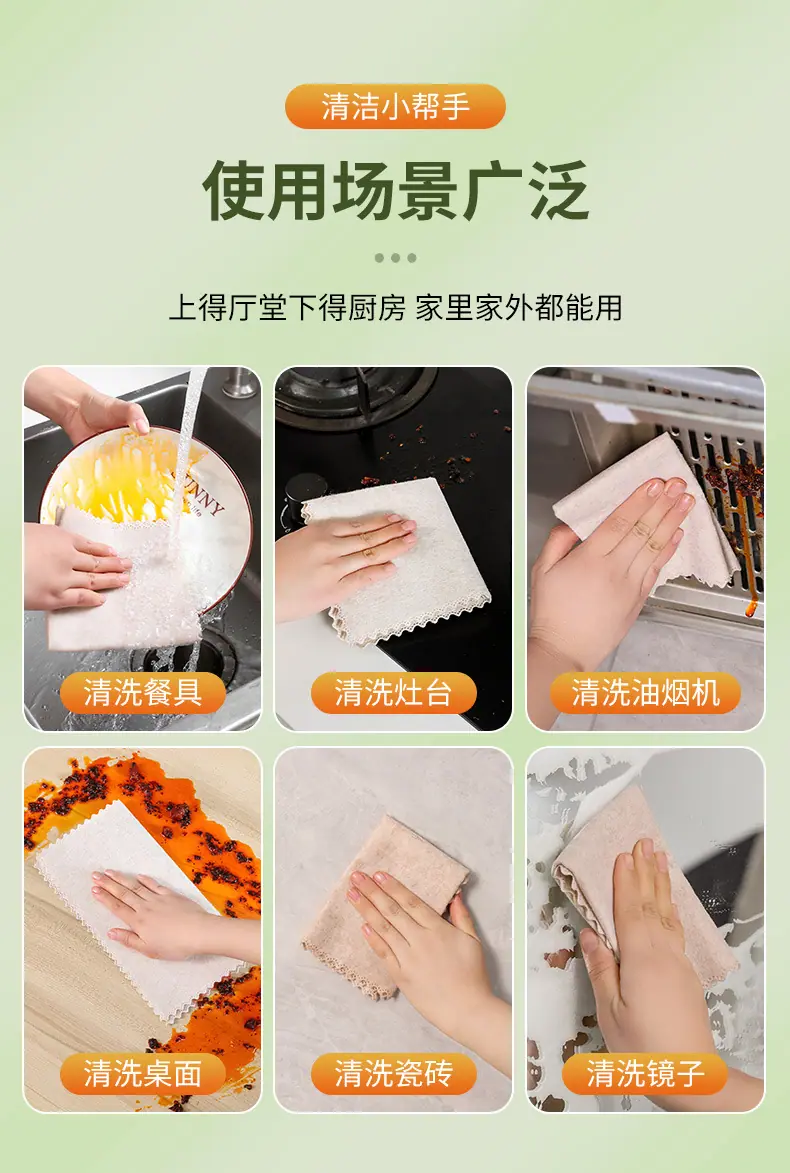 清洁小帮手

使用场景广泛

上得厅堂下得厨房 家里家外都能用

清洗餐具

清洗灶台

清洗油烟机

清洗桌面

清洗瓷砖

清洗镜子