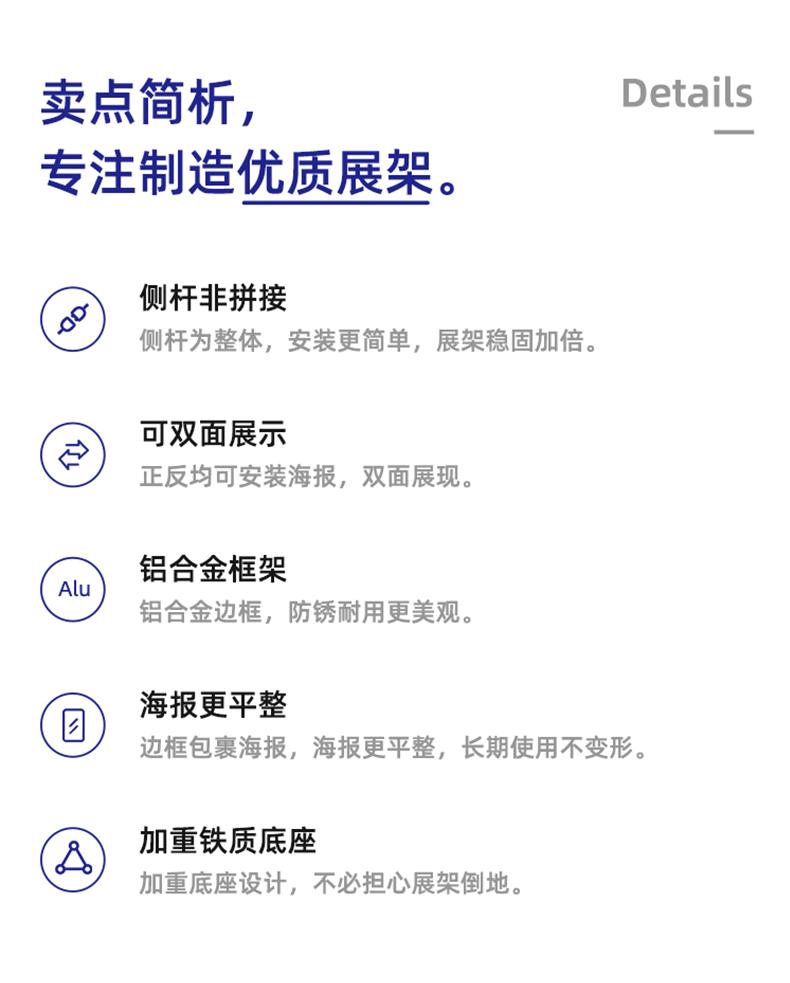 卖点简析，
专注制造优质展架。

Details

侧杆非拼接
侧杆为整体，安装更简单，展架稳固加倍。

可双面展示
正反均可安装海报，双面展现。

Alu
铝合金框架
铝合金边框，防锈耐用更美观。

海报更平整
边框包裹海报，海报更平整，长期使用不变形。

加重铁质底座
加重底座设计，不必担心展架倒地。