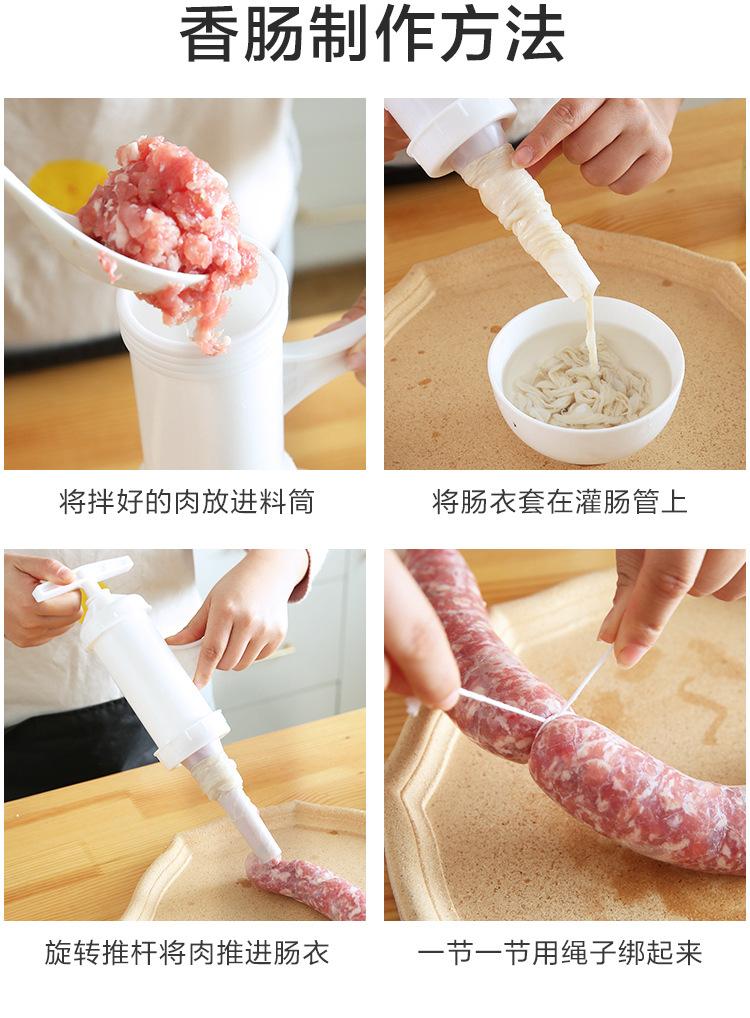 香肠制作方法

将拌好的肉放进料筒

将肠衣套在灌肠管上

旋转推杆将肉推进肠衣

一节一节用绳子绑起来