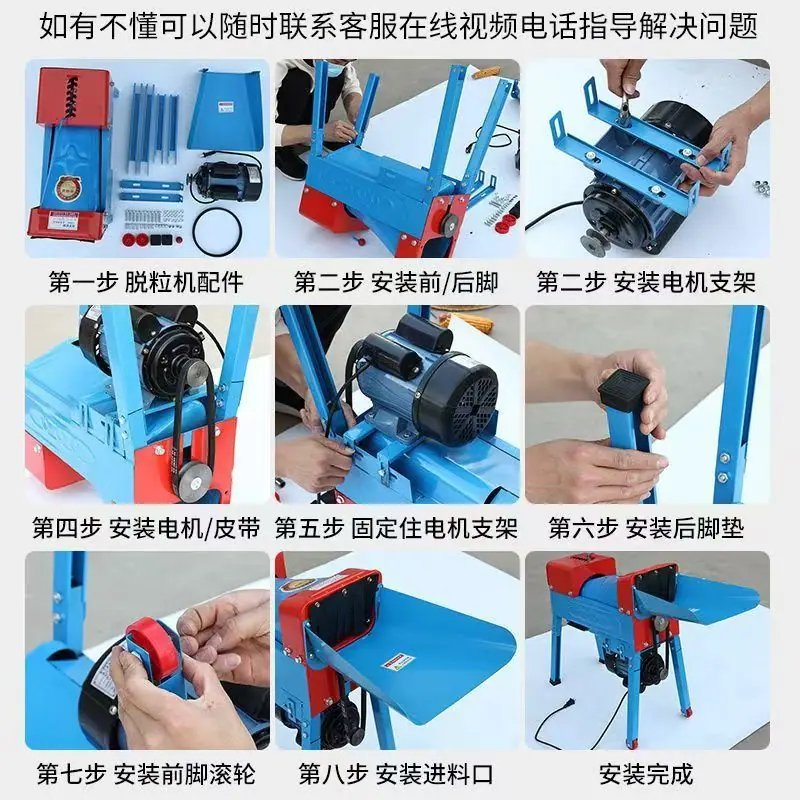 如有不懂可以随时联系客服在线视频电话指导解决问题

第一步 脱粒机配件

第二步 安装前/后脚

第二步 安装电机支架

第四步 安装电机/皮带

第五步 固定住电机支架

第六步 安装后脚垫

第七步 安装前脚滚轮

第八步 安装进料口

安装完成