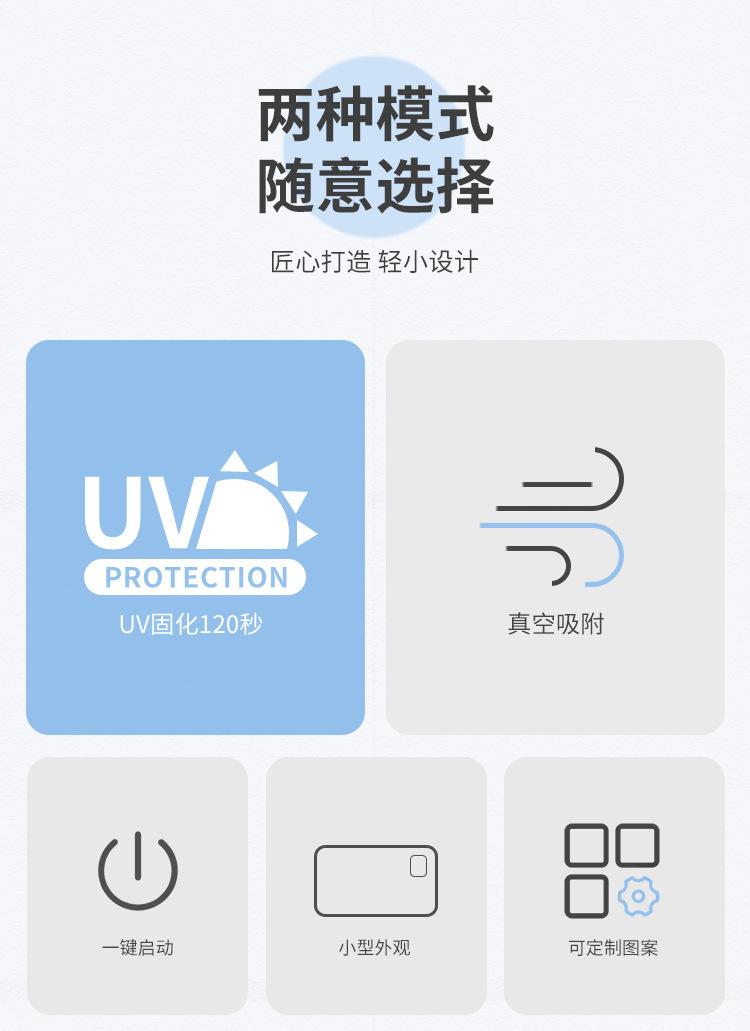 两种模式
随意选择

匠心打造 轻小设计

UV
PROTECTION
UV固化120秒

真空吸附

一键启动

小型外观

可定制图案