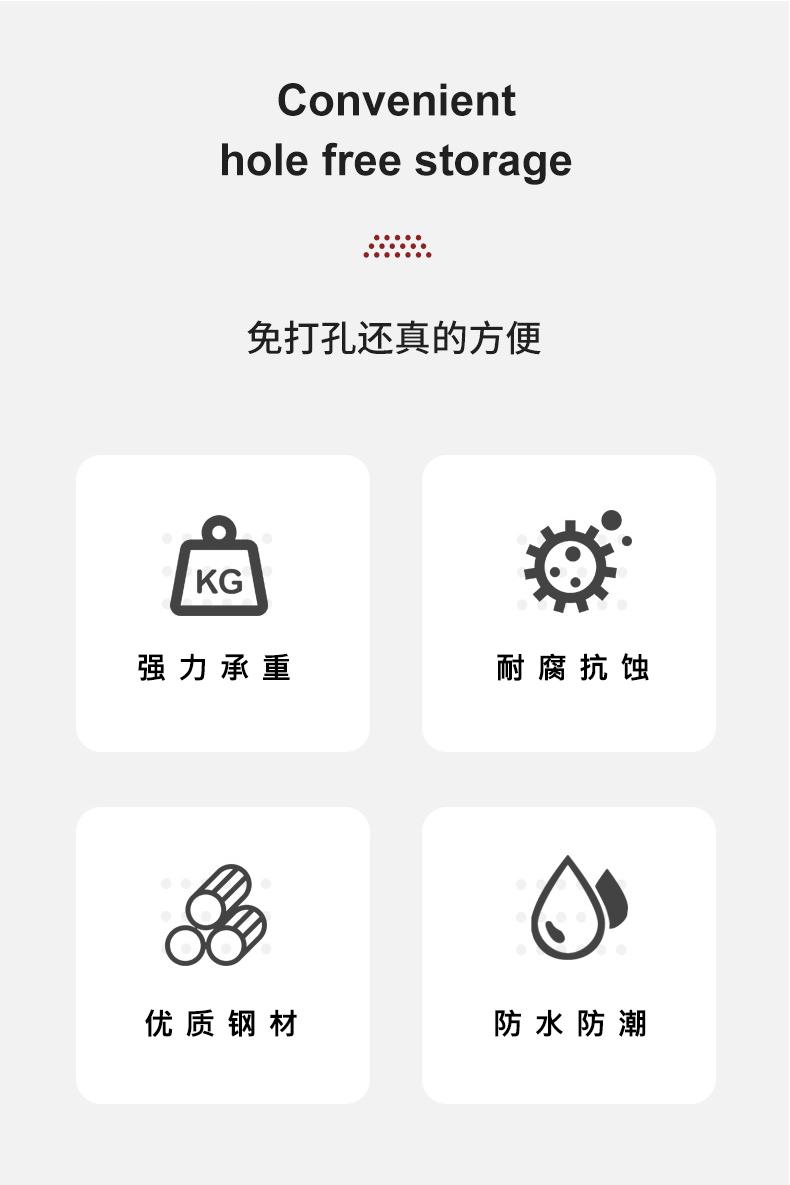 Convenient
hole free storage

免打孔还真的方便

KG

强力承重

耐腐抗蚀

优质钢材

防水防潮